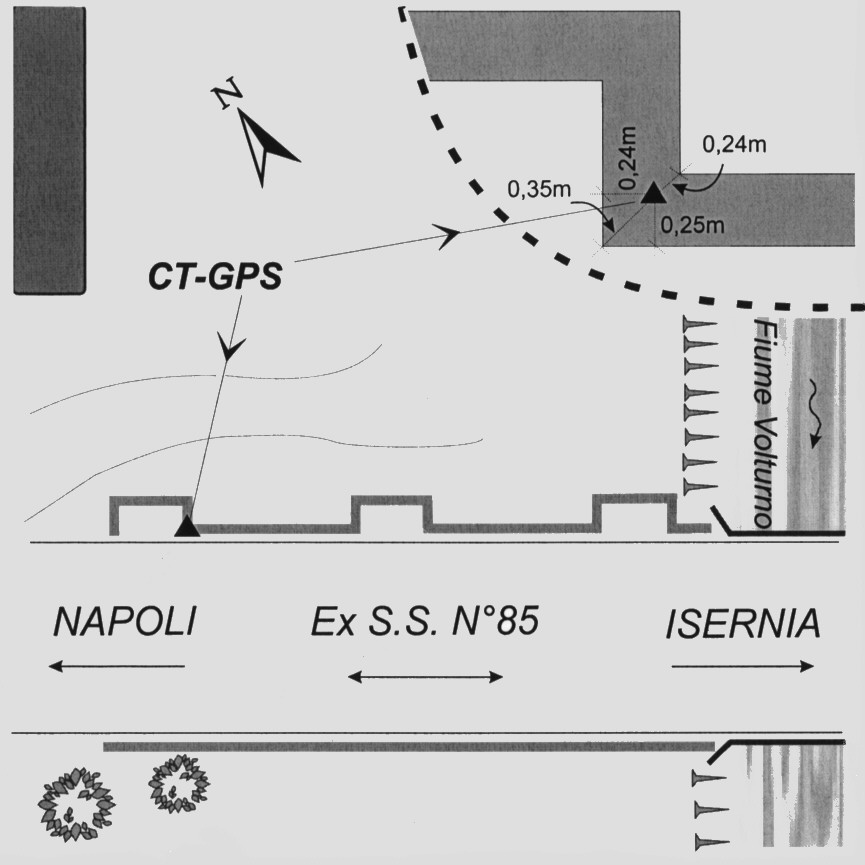 N

0,24m

0,24m

0,35m

0,25m

CT-GPS

Fiume Volturno

NAPOLI

Ex S.S. N°85

ISERNIA