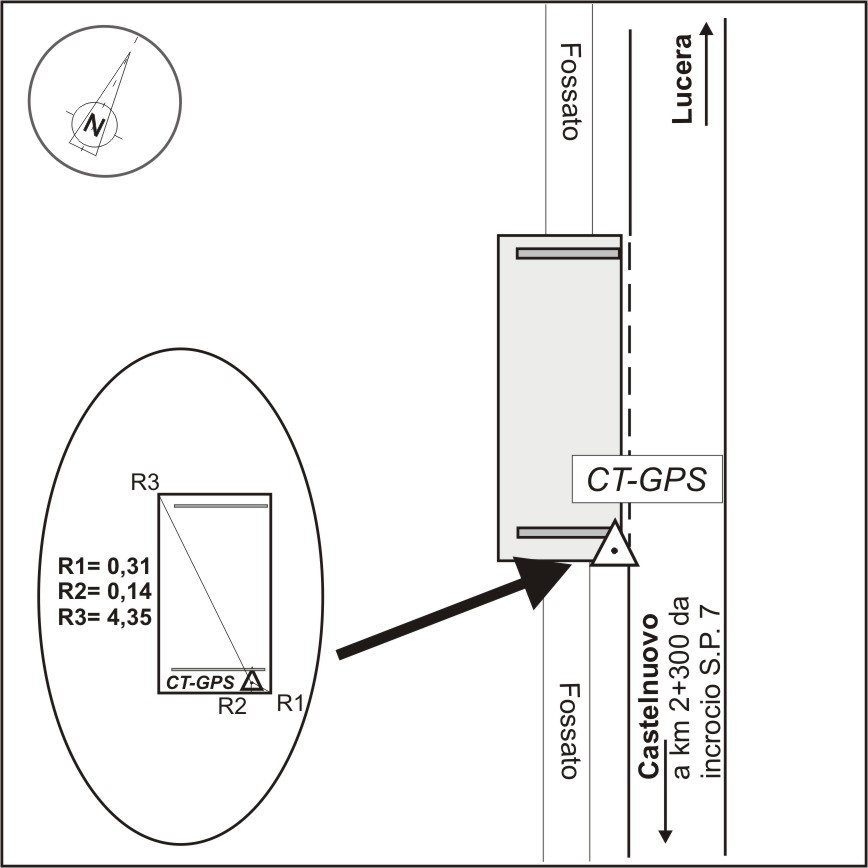 N

Fossato

Lucera

CT-GPS

R3

R1= 0,31
R2= 0,14
R3= 4,35

CT-GPS

R2 R1

Fossato

Castelnuovo
a km 2+300 da
incrocio S.P. 7