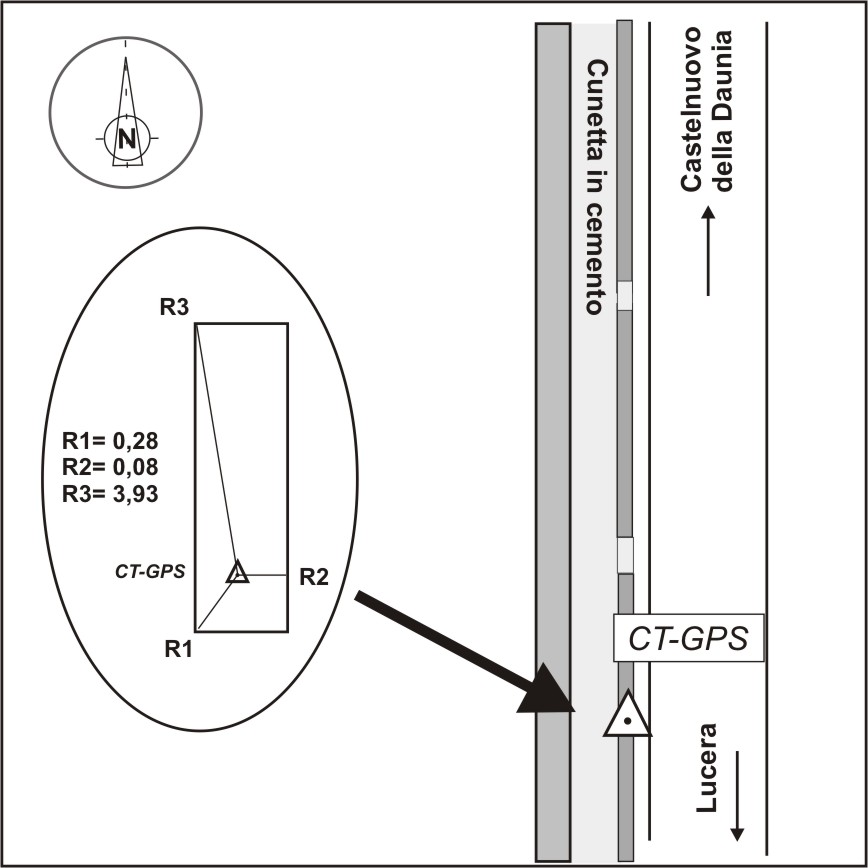 N

R3

R1= 0,28
R2= 0,08
R3= 3,93

CT-GPS

R2

R1

Cunetta in cemento

Castelnuovo della Daunia

CT-GPS

Lucera