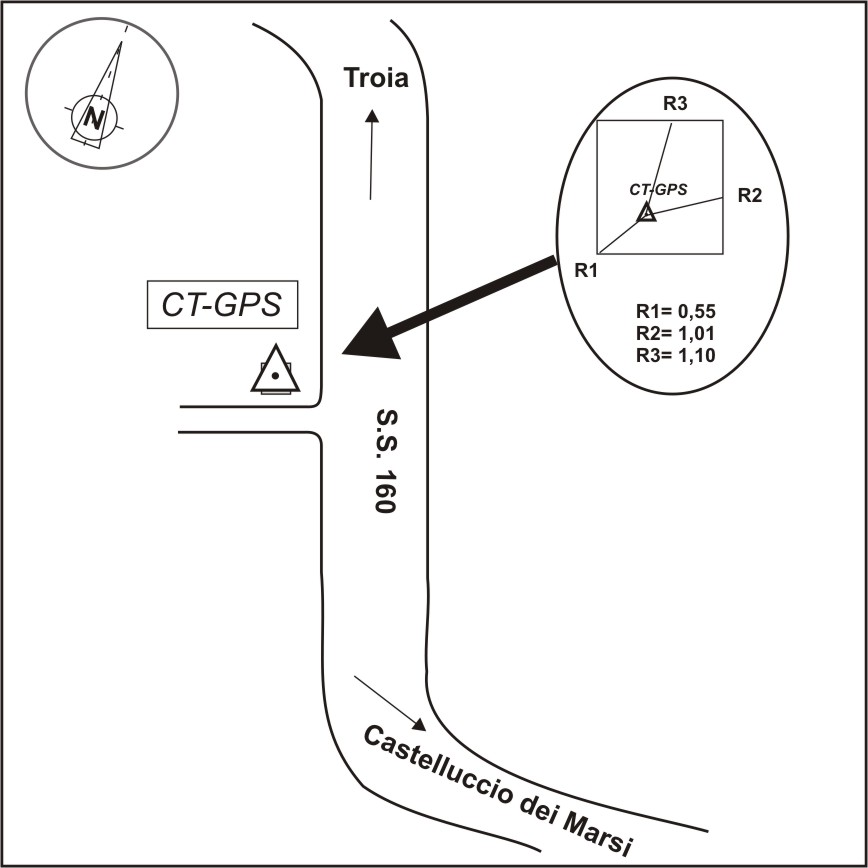 N

Troia

R3

CT-GPS

R2

R1

R1= 0,55
R2= 1,01
R3= 1,10

CT-GPS

S.S. 160

Castelluccio dei Marsi