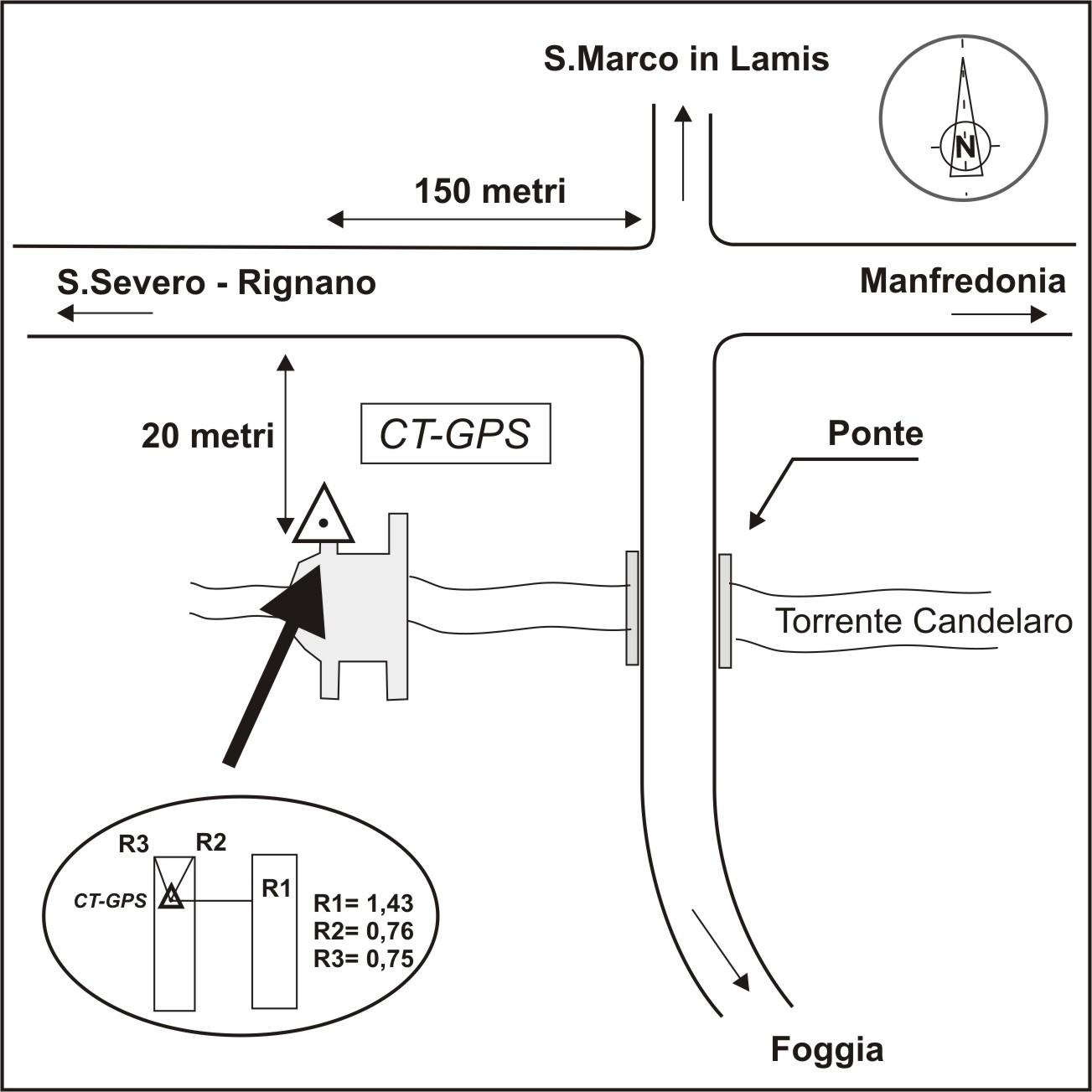 S.Marco in Lamis

N

150 metri

S.Severo - Rignano

Manfredonia

20 metri

CT-GPS

Ponte

Torrente Candelaro

R3
R2
CT-GPS
R1

R1= 1,43
R2= 0,76
R3= 0,75

Foggia