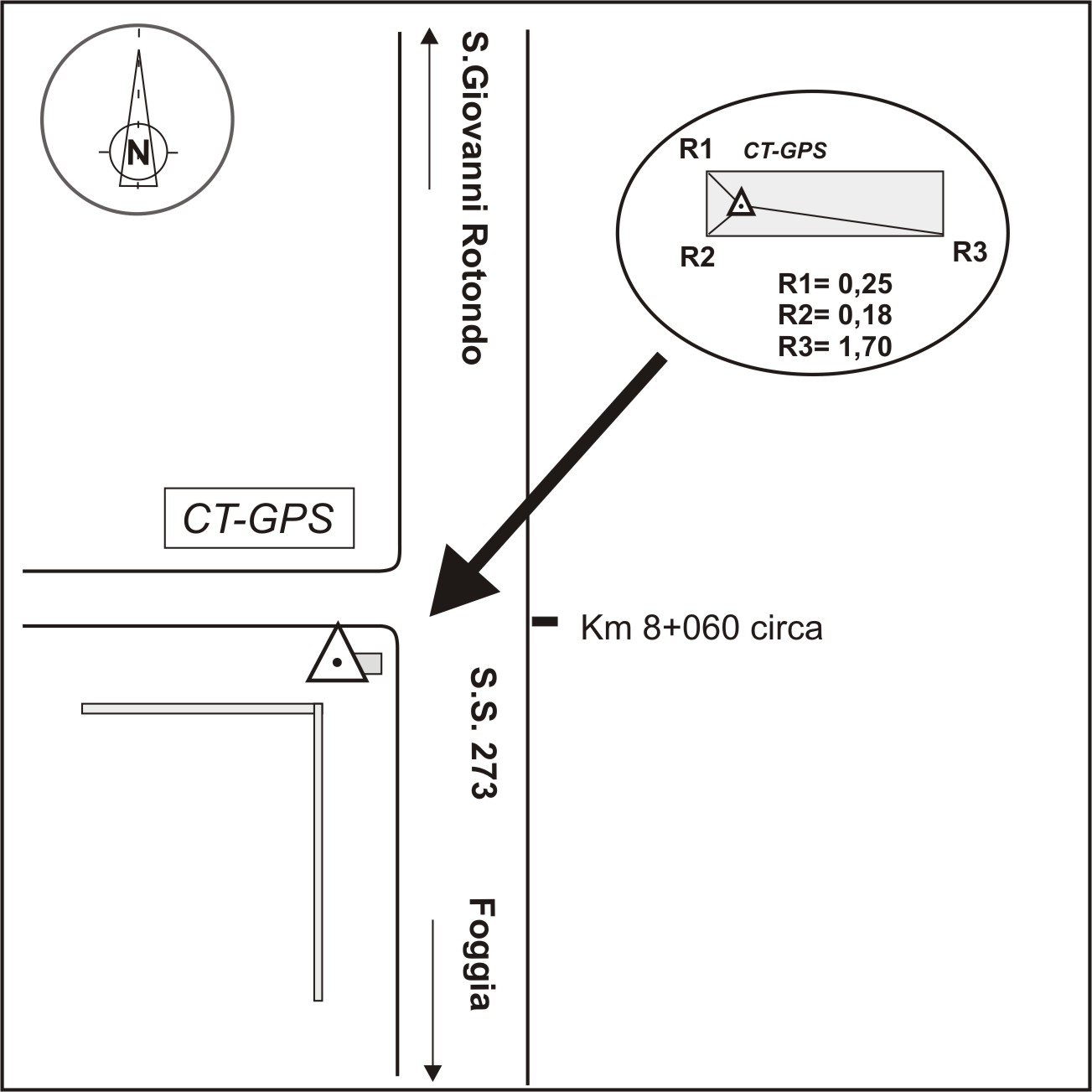 N

S.Giovanni Rotondo

R1 CT-GPS

R2 R3

R1= 0,25
R2= 0,18
R3= 1,70

CT-GPS

Km 8+060 circa

S.S. 273

Foggia