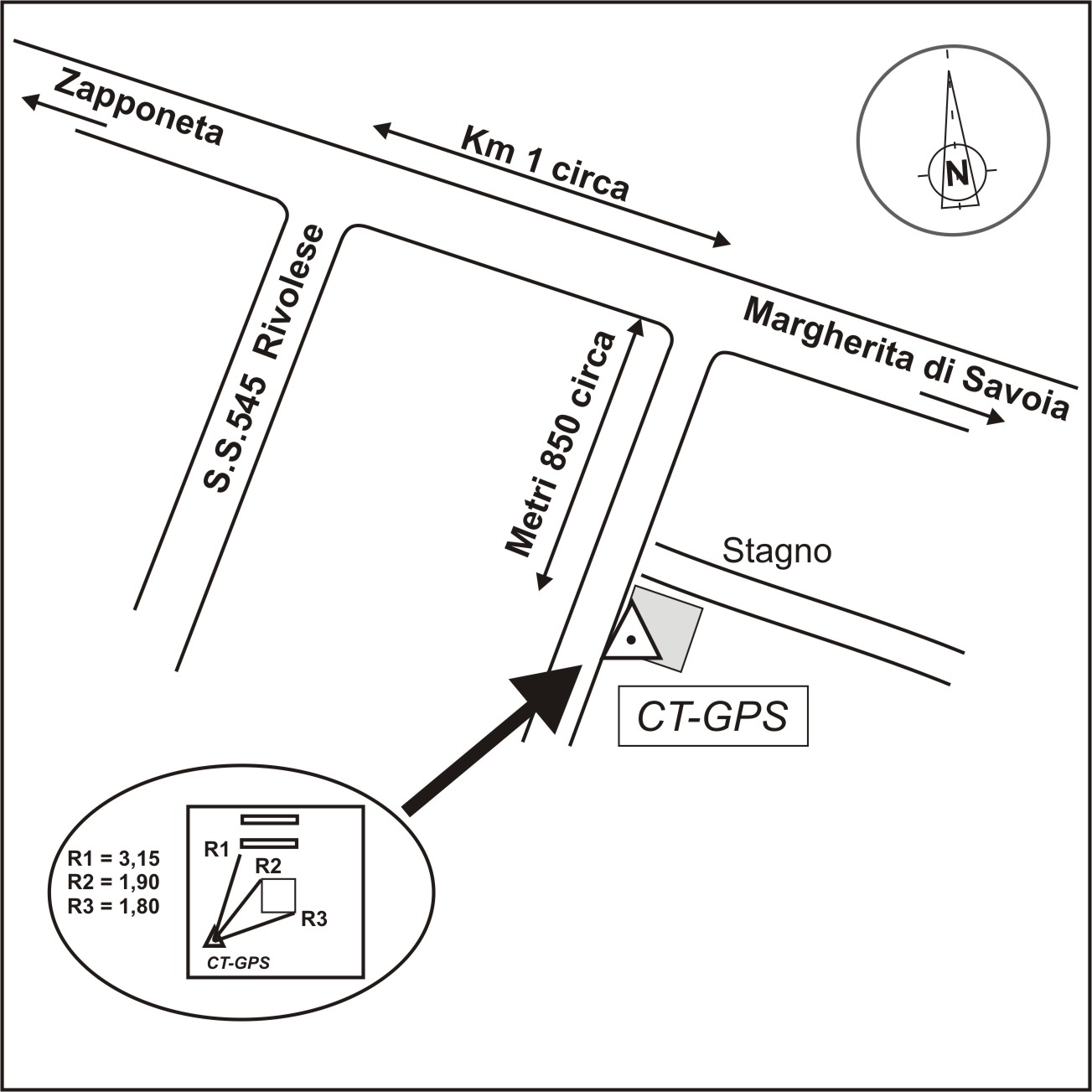 Zapponeta

Km 1 circa

N

S.S.545 Rivolese

Metri 850 circa

Margherita di Savoia

Stagno

CT-GPS

R1 = 3,15
R2 = 1,90
R3 = 1,80

R1
R2
R3
CT-GPS