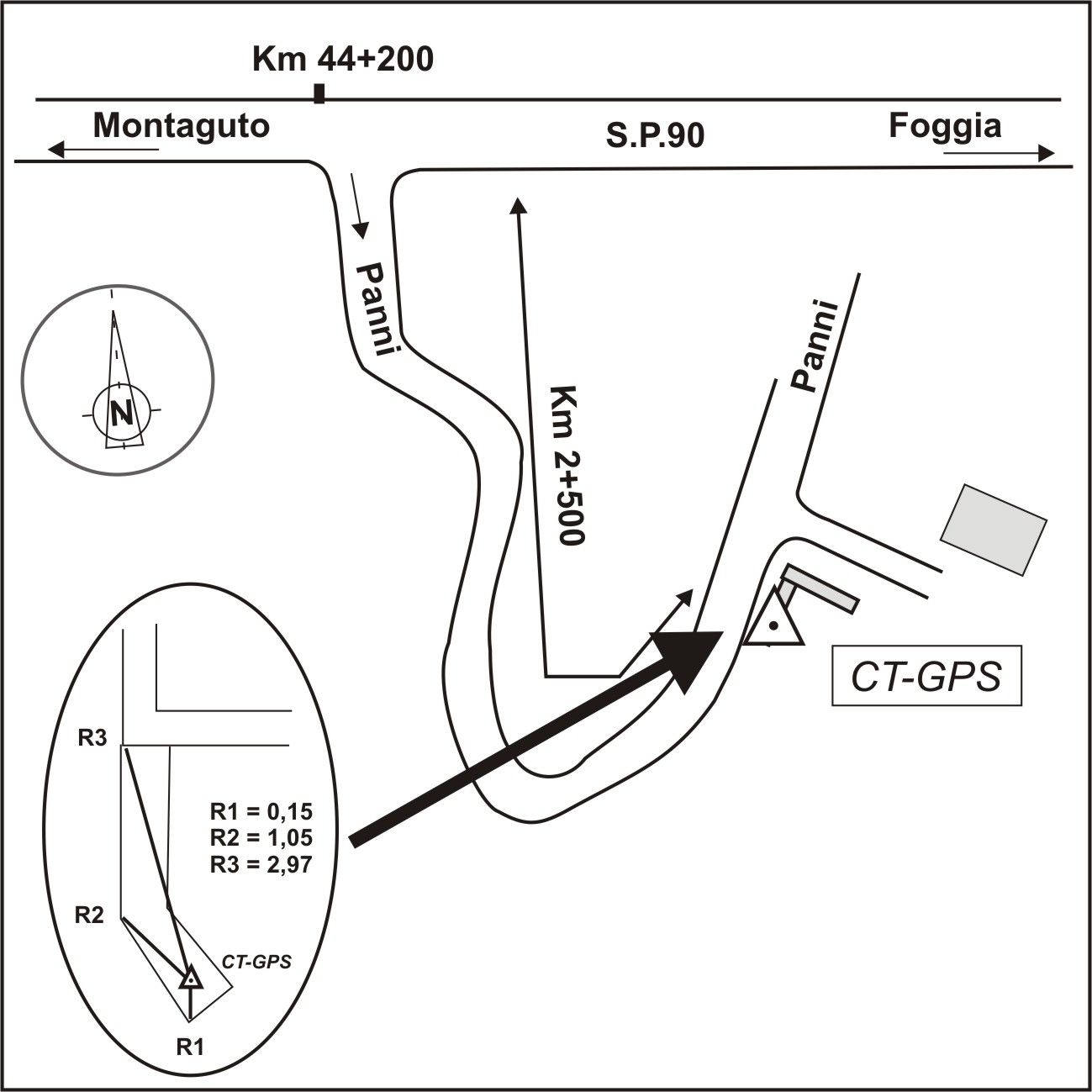 Km 44+200

Montaguto

S.P.90

Foggia

Panni

N

Km 2+500

Panni

CT-GPS

R3

R1 = 0,15
R2 = 1,05
R3 = 2,97

R2

CT-GPS

R1