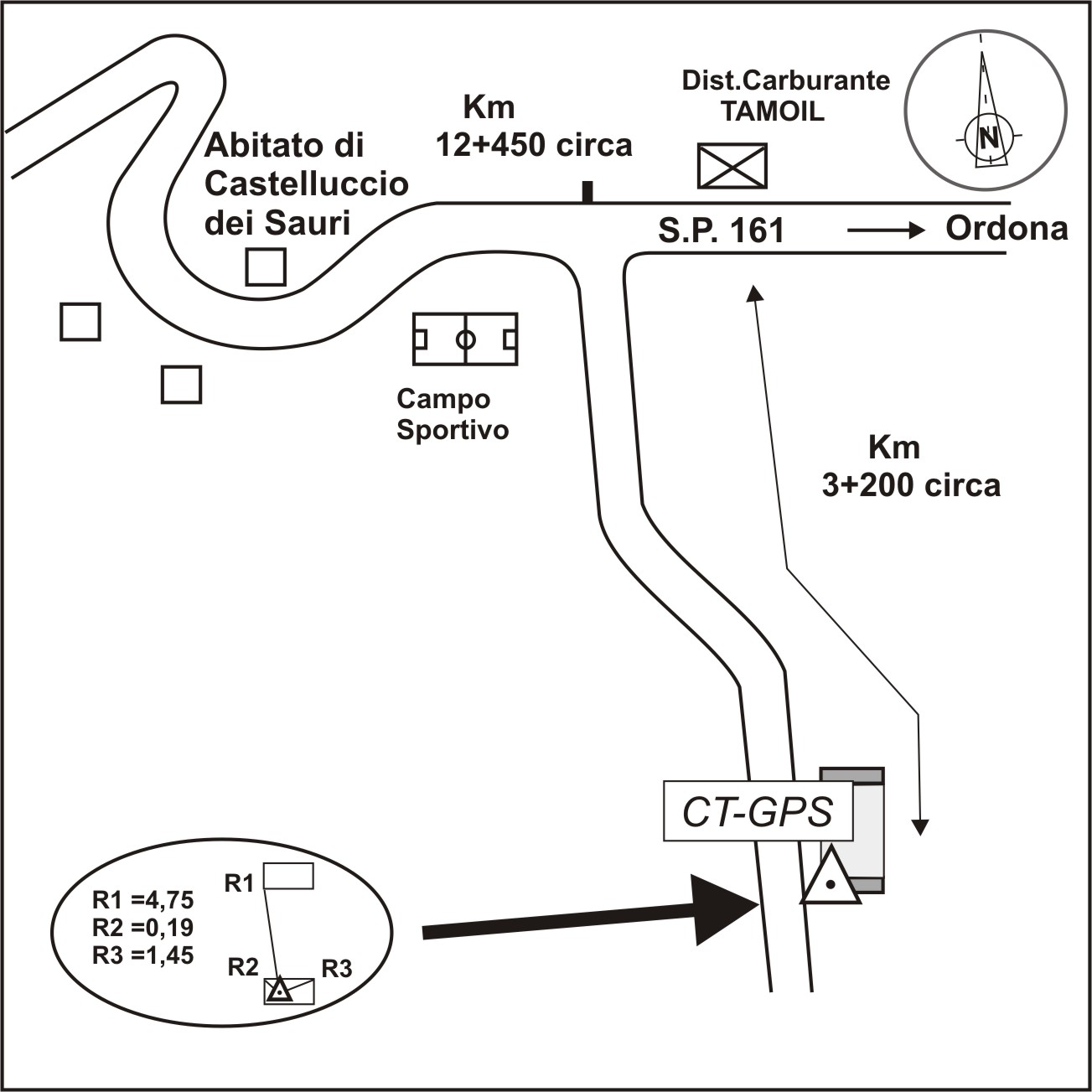 Abitato di Castelluccio dei Sauri

Km
12+450 circa

Dist.Carburante
TAMOIL

N

S.P. 161

Ordona

Campo
Sportivo

Km
3+200 circa

CT-GPS

R1 =4,75
R2 =0,19
R3 =1,45

R1

R2

R3