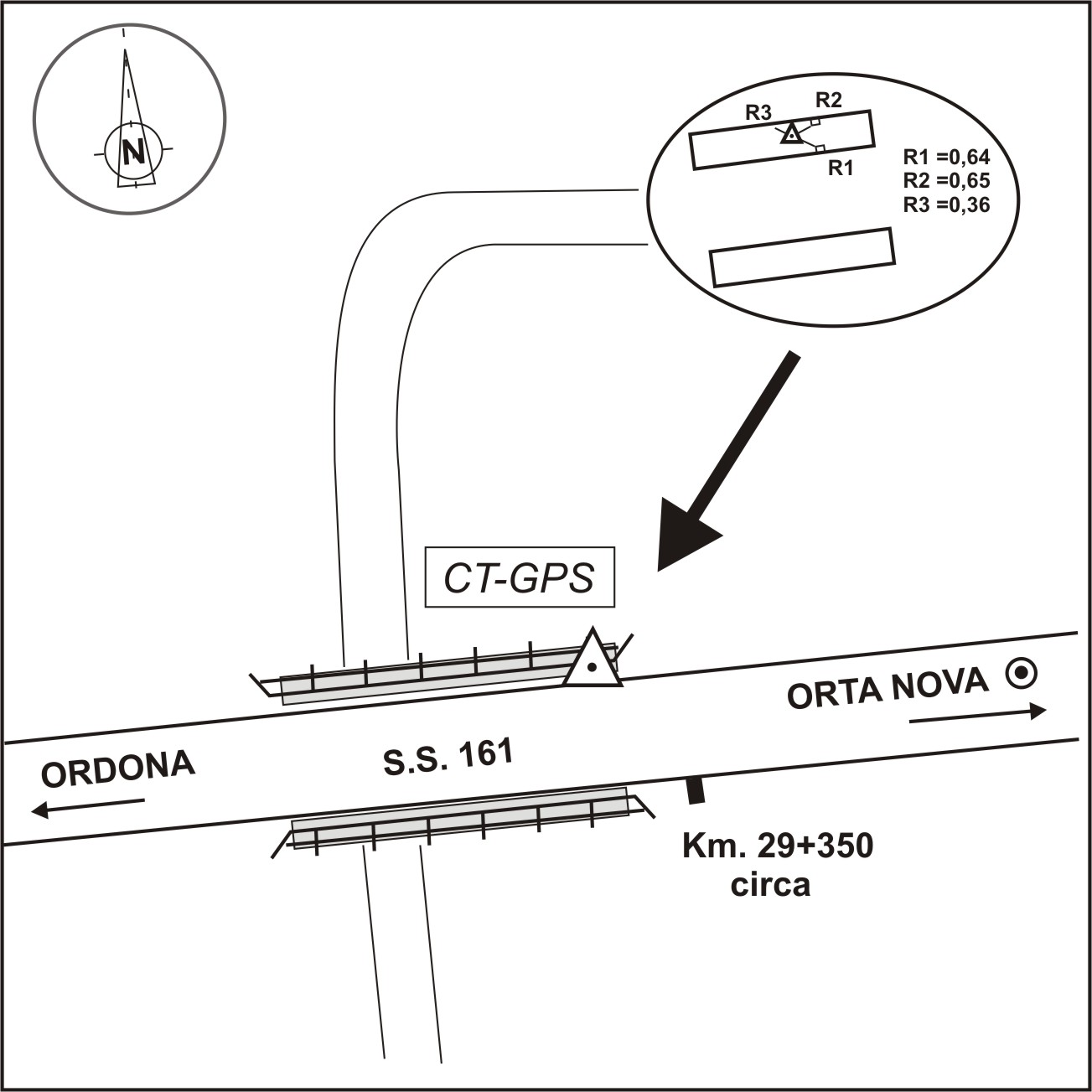 N

R3 R2
R1
R1 =0,64
R2 =0,65
R3 =0,36

CT-GPS

ORTA NOVA

ORDONA

S.S. 161

Km. 29+350
circa