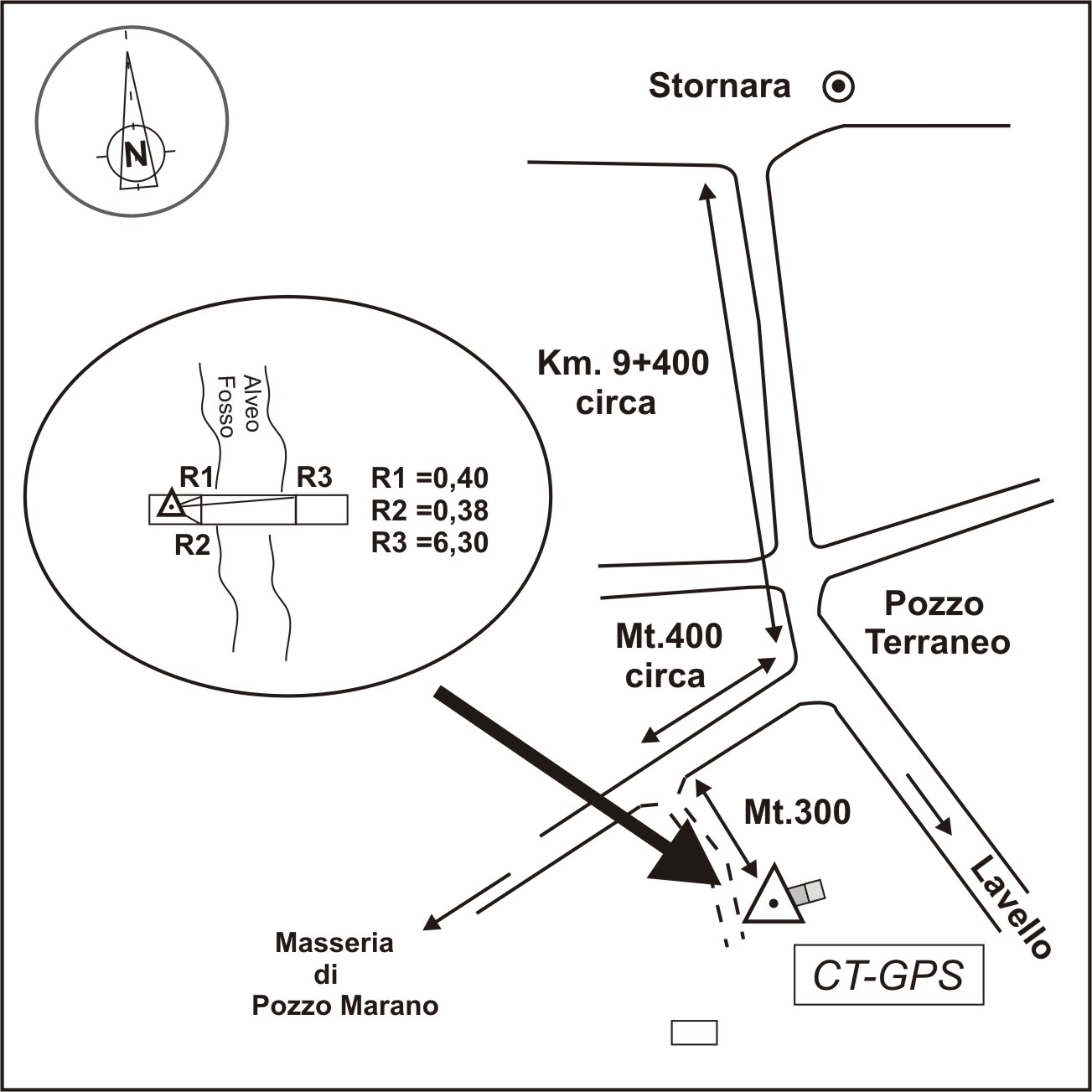 N

Stornara

Km. 9+400
circa

Alveo
Fosso

R1
R3
R2

R1 =0,40
R2 =0,38
R3 =6,30

Pozzo
Terraneo

Mt.400
circa

Mt.300

Lavello

Masseria
di
Pozzo Marano

CT-GPS