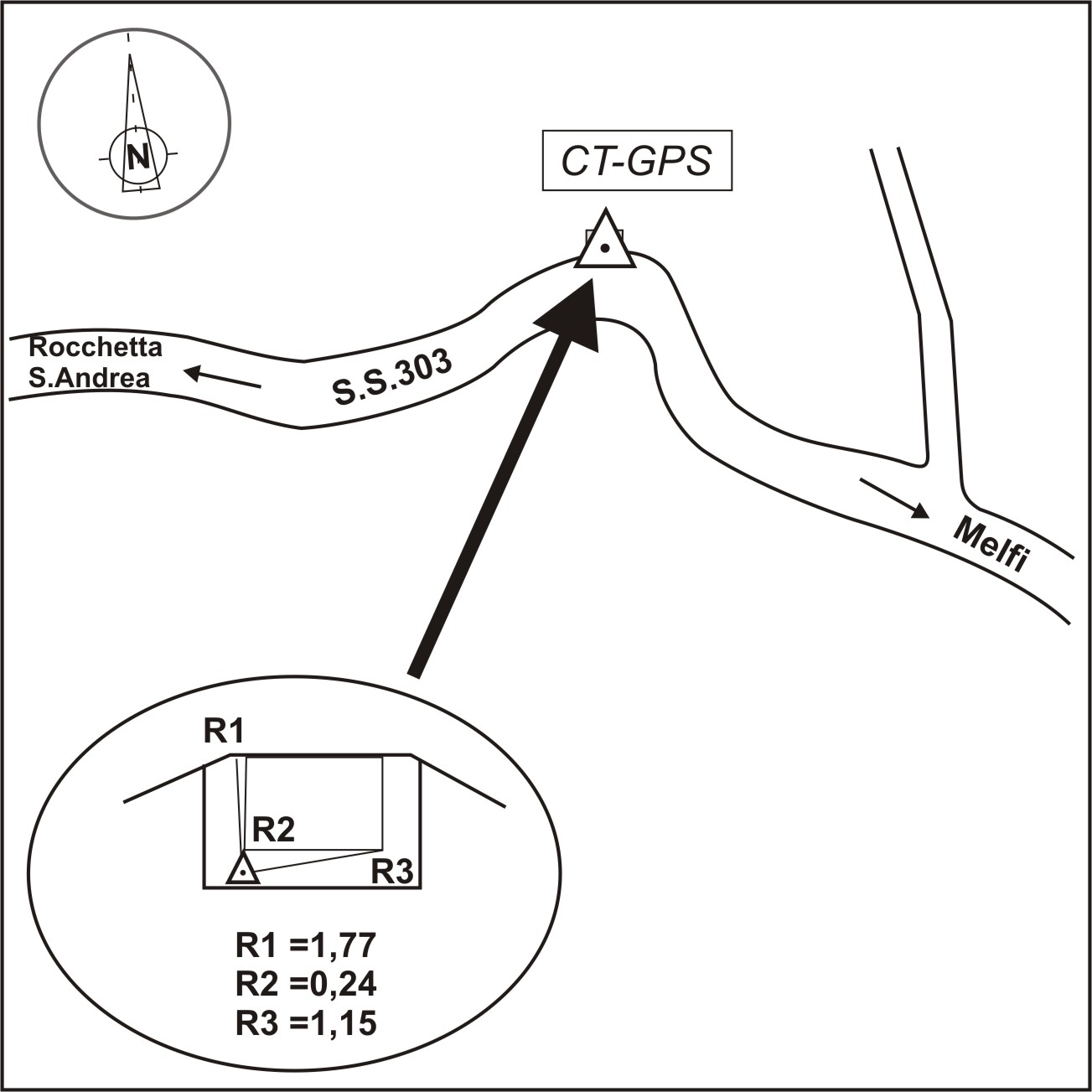 N

CT-GPS

Rocchetta S.Andrea

S.S.303

Melfi

R1

R2

R3

R1 =1,77
R2 =0,24
R3 =1,15