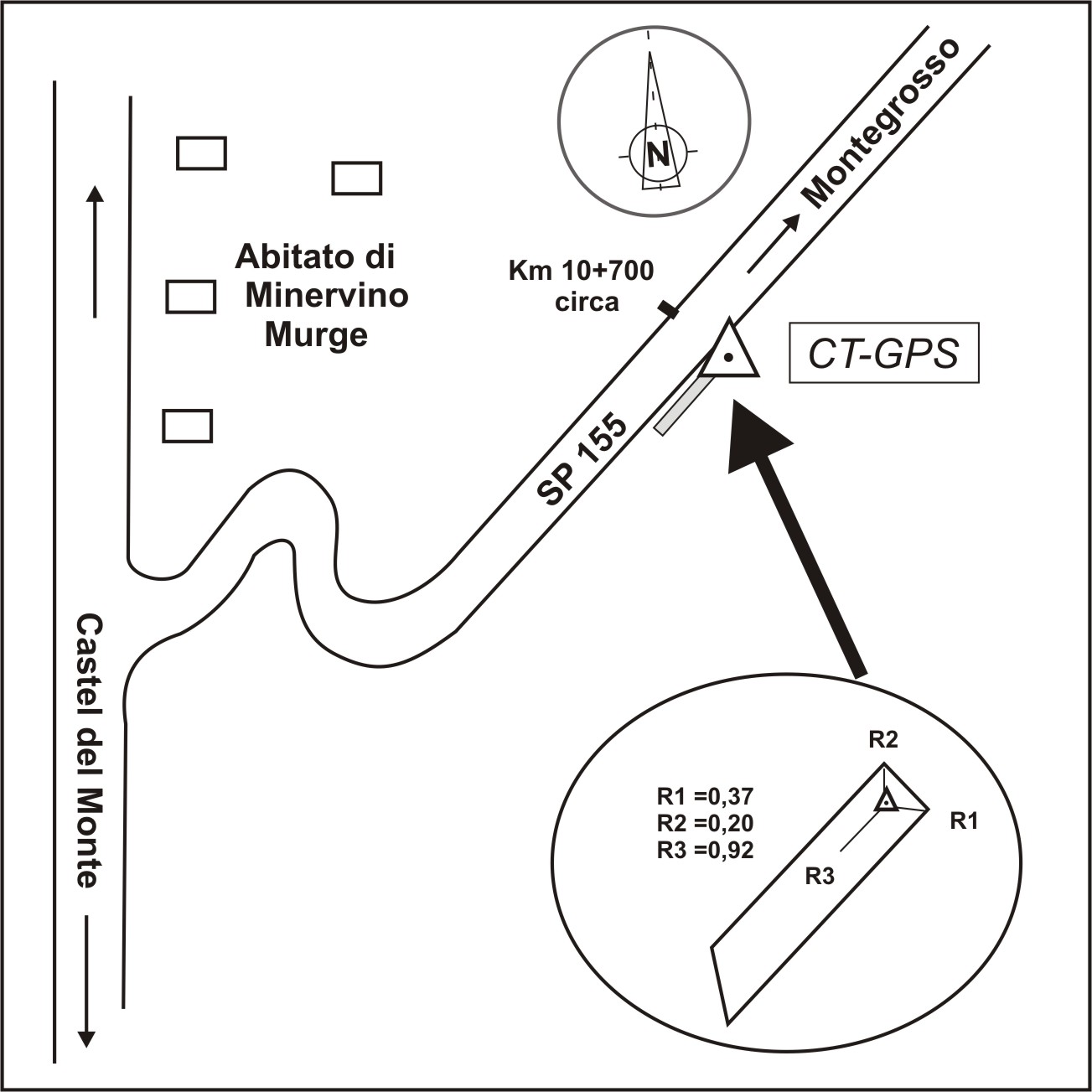 N

Montegrosso

Abitato di Minervino Murge

Km 10+700 circa

CT-GPS

SP 155

Castel del Monte

R2

R1 =0,37
R2 =0,20
R3 =0,92

R1

R3