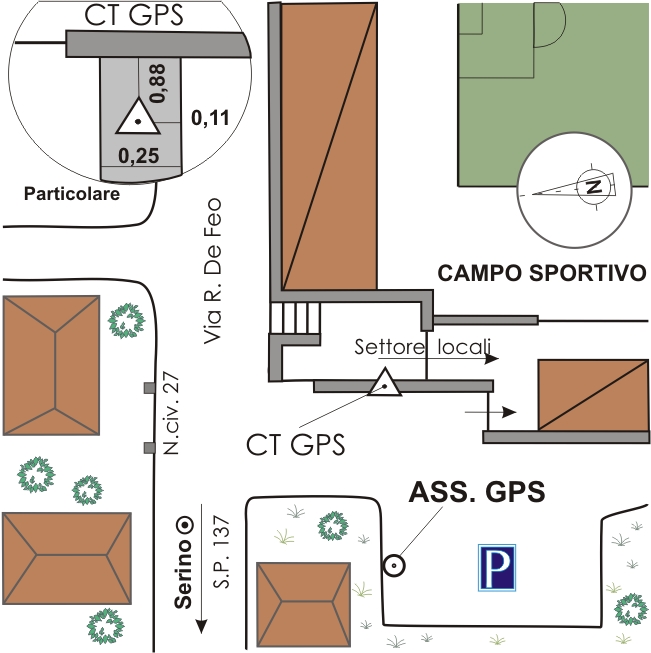 CT GPS
0,88
0,11
0,25
Particolare
Via R. De Feo
N
CAMPO SPORTIVO
Settore locali
N.civ. 27
CT GPS
ASS. GPS
Serino
S.P. 137
P