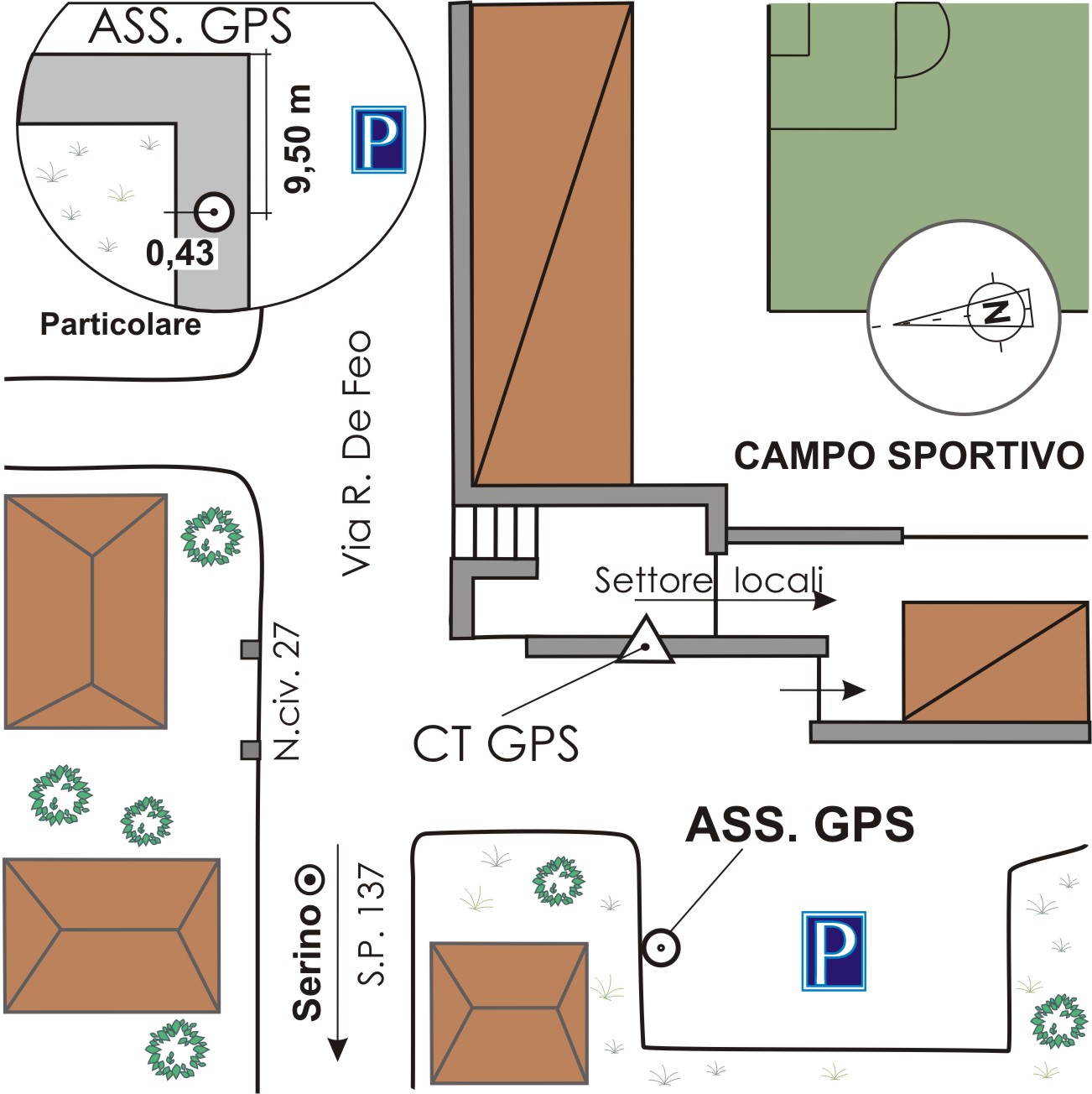 ASS. GPS

9,50 m

P

0,43

Particolare

Via R. De Feo

N

CAMPO SPORTIVO

Settore locali

N.civ. 27

CT GPS

ASS. GPS

Serino

S.P. 137

P