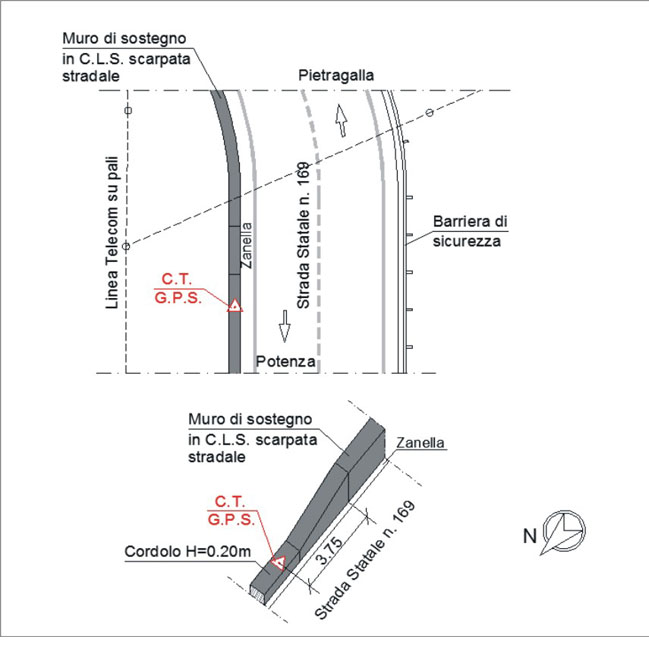 Muro di sostegno in C.L.S. scarpata stradale

Pietragalla

Linea Telecom su pali

Zanella

Strada Statale n. 169

Barriera di sicurezza

C.T.
G.P.S.

Potenza

Muro di sostegno in C.L.S. scarpata stradale

Zanella

C.T.
G.P.S.

Cordolo H=0.20m

3.75

Strada Statale n. 169

N