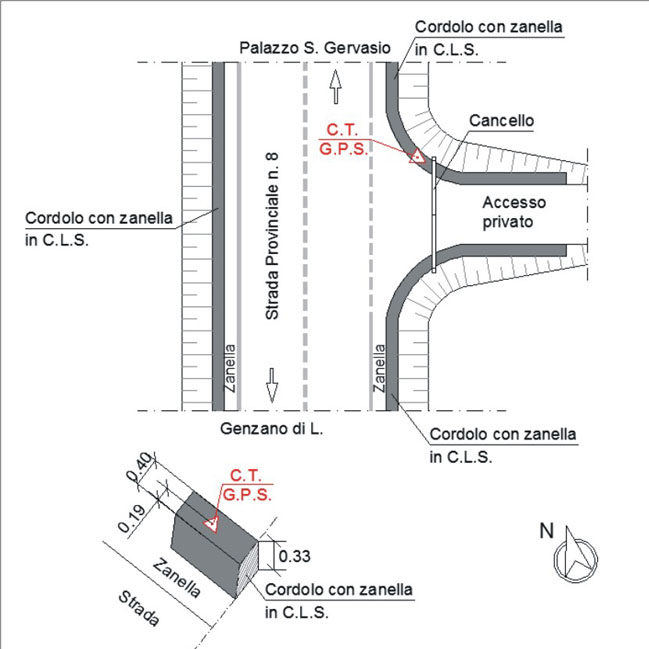 Palazzo S. Gervasio

Cordolo con zanella in C.L.S.

C.T. G.P.S.

Cancello

Cordolo con zanella in C.L.S.

Strada Provinciale n. 8

Accesso privato

Zanella

Zanella

Genzano di L.

Cordolo con zanella in C.L.S.

0.40

0.19

C.T. G.P.S.

0.33

Zanella

Strada

Cordolo con zanella in C.L.S.

N