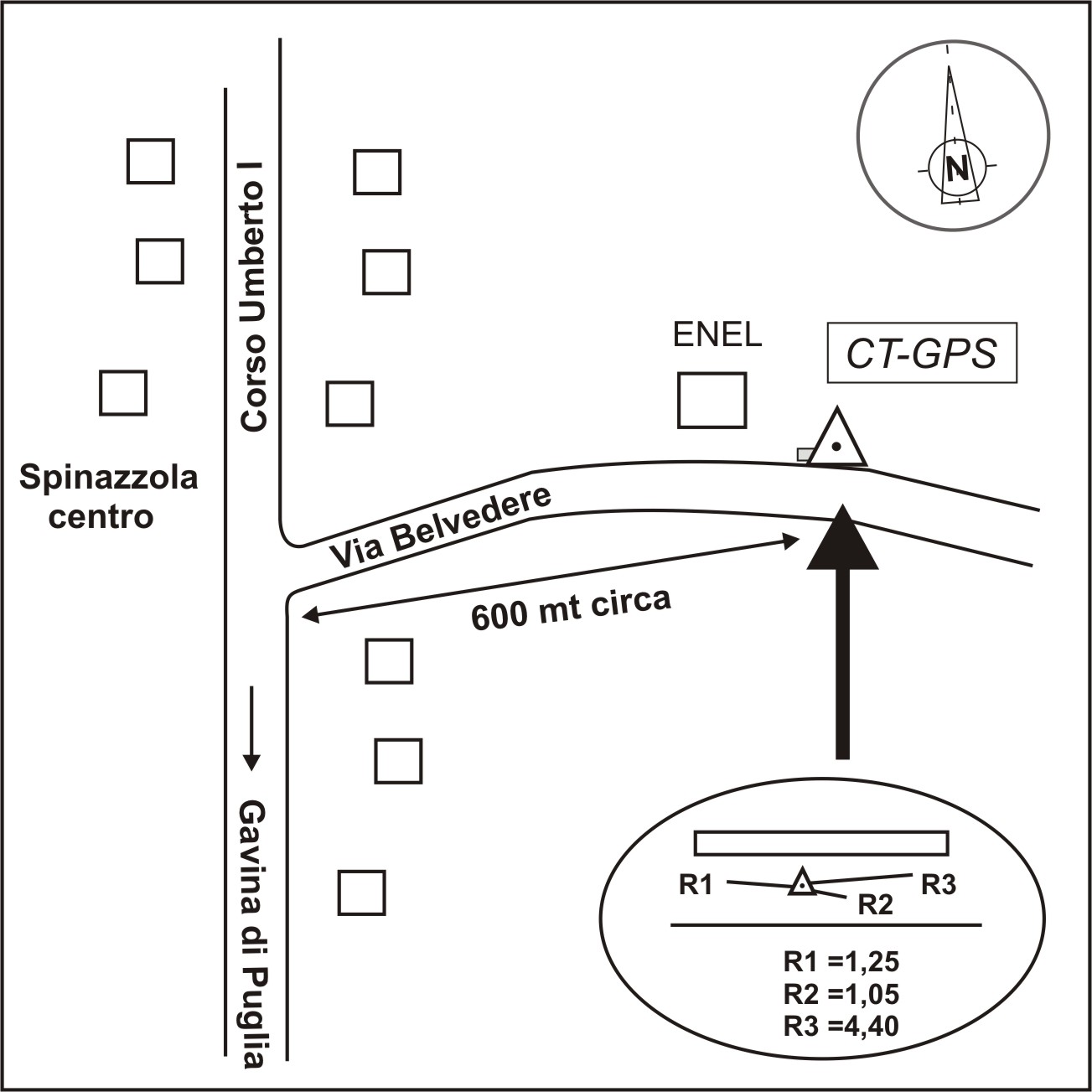 N

Corso Umberto I

ENEL

CT-GPS

Spinazzola centro

Via Belvedere

600 mt circa

Gavina di Puglia

R1

R3

R2

R1 =1,25
R2 =1,05
R3 =4,40