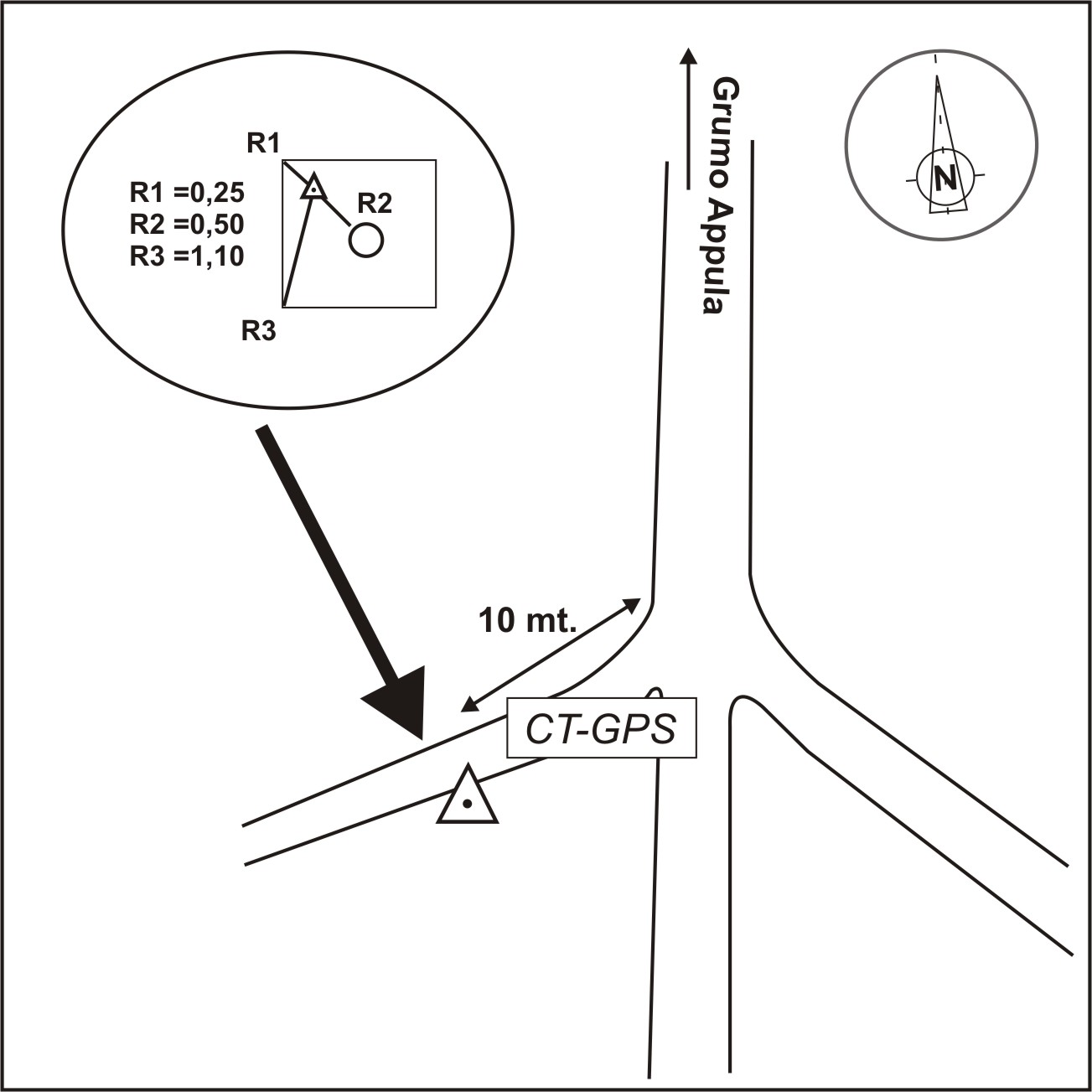 R1
R1 =0,25
R2 =0,50
R3 =1,10
R2
R3

Grumo Appula

N

10 mt.

CT-GPS