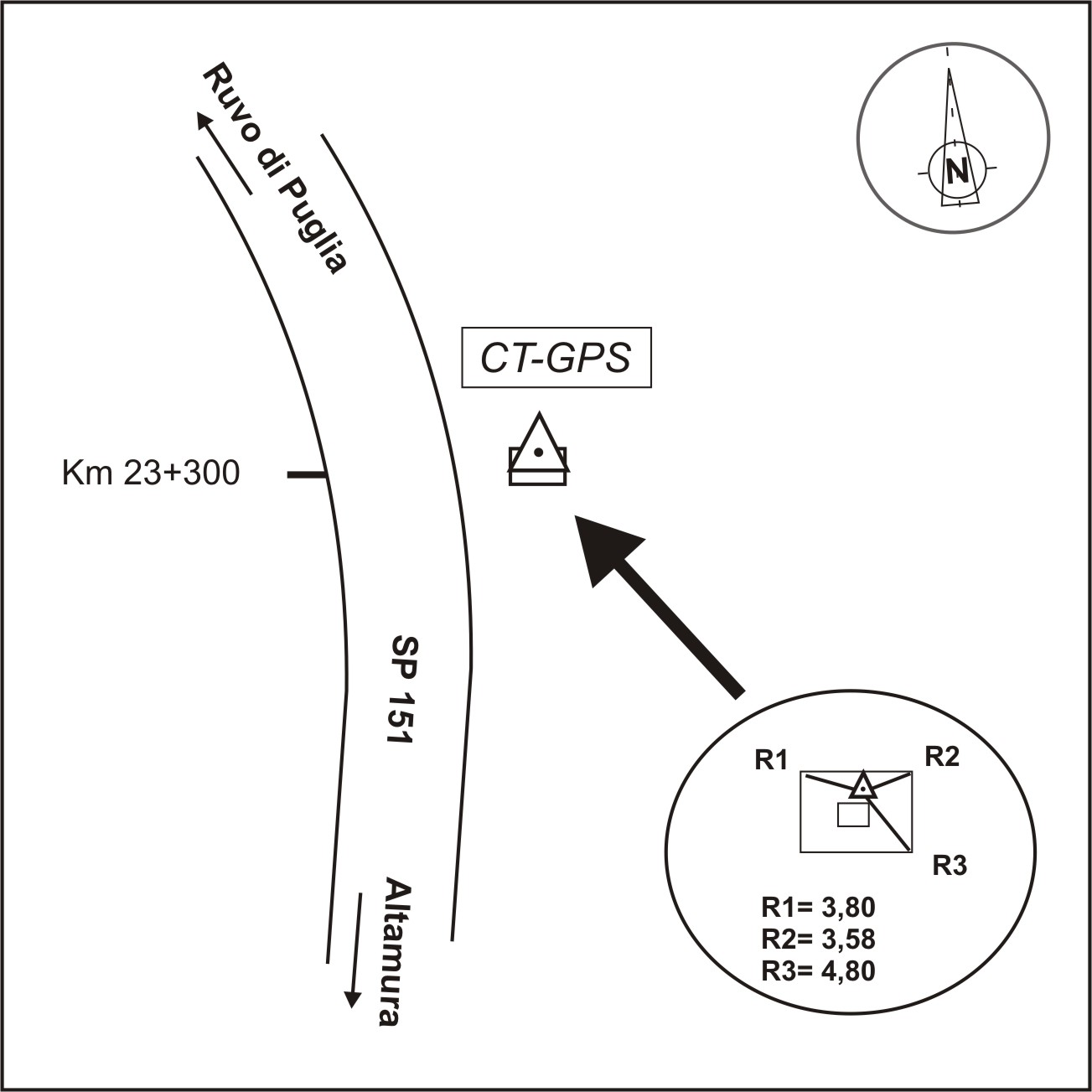 Ruvo di Puglia

N

CT-GPS

Km 23+300

SP 151

Altamura

R1
R2
R3

R1= 3,80
R2= 3,58
R3= 4,80