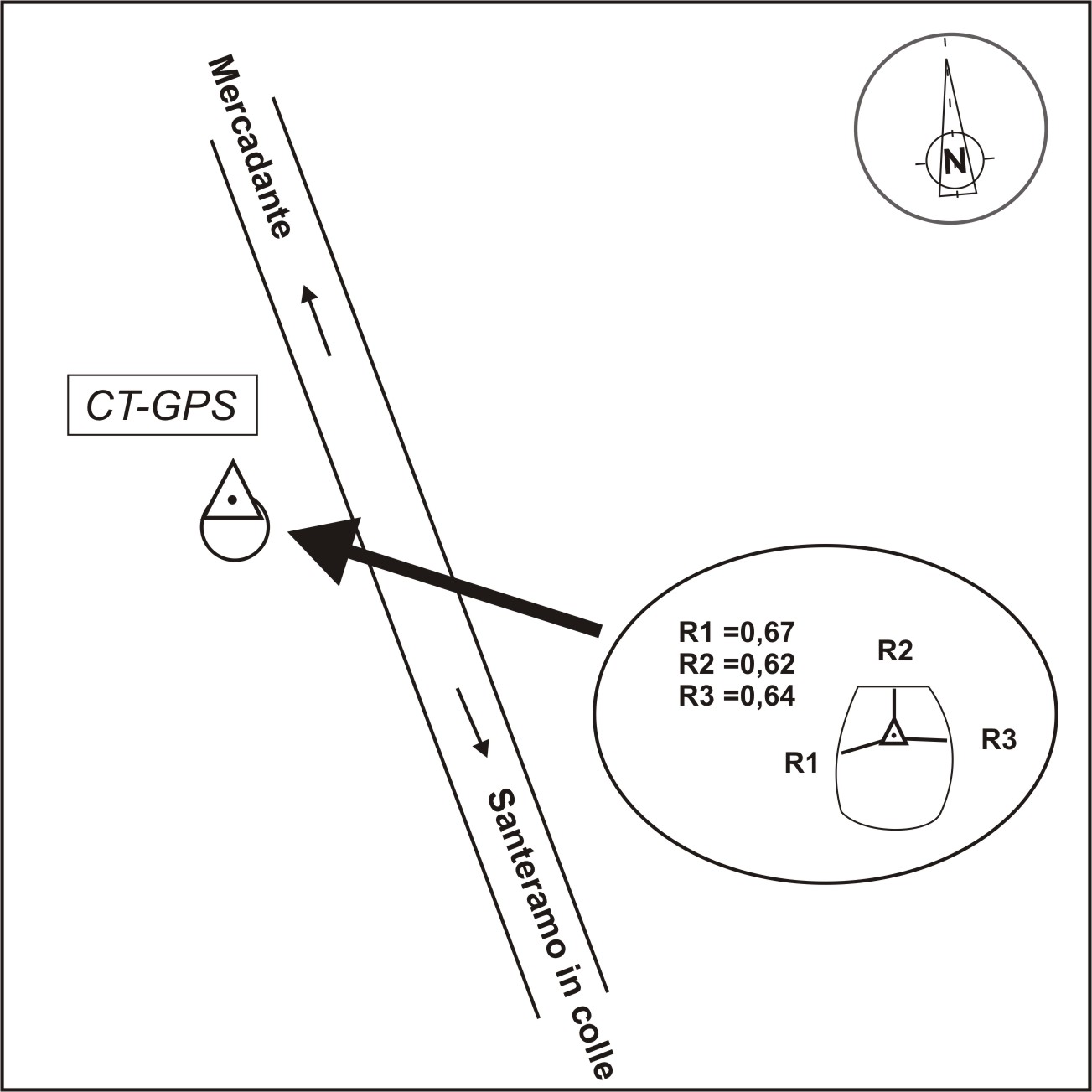 Mercadante

N

CT-GPS

R1 =0,67
R2 =0,62
R3 =0,64

R2

R1

R3

Santeramo in colle