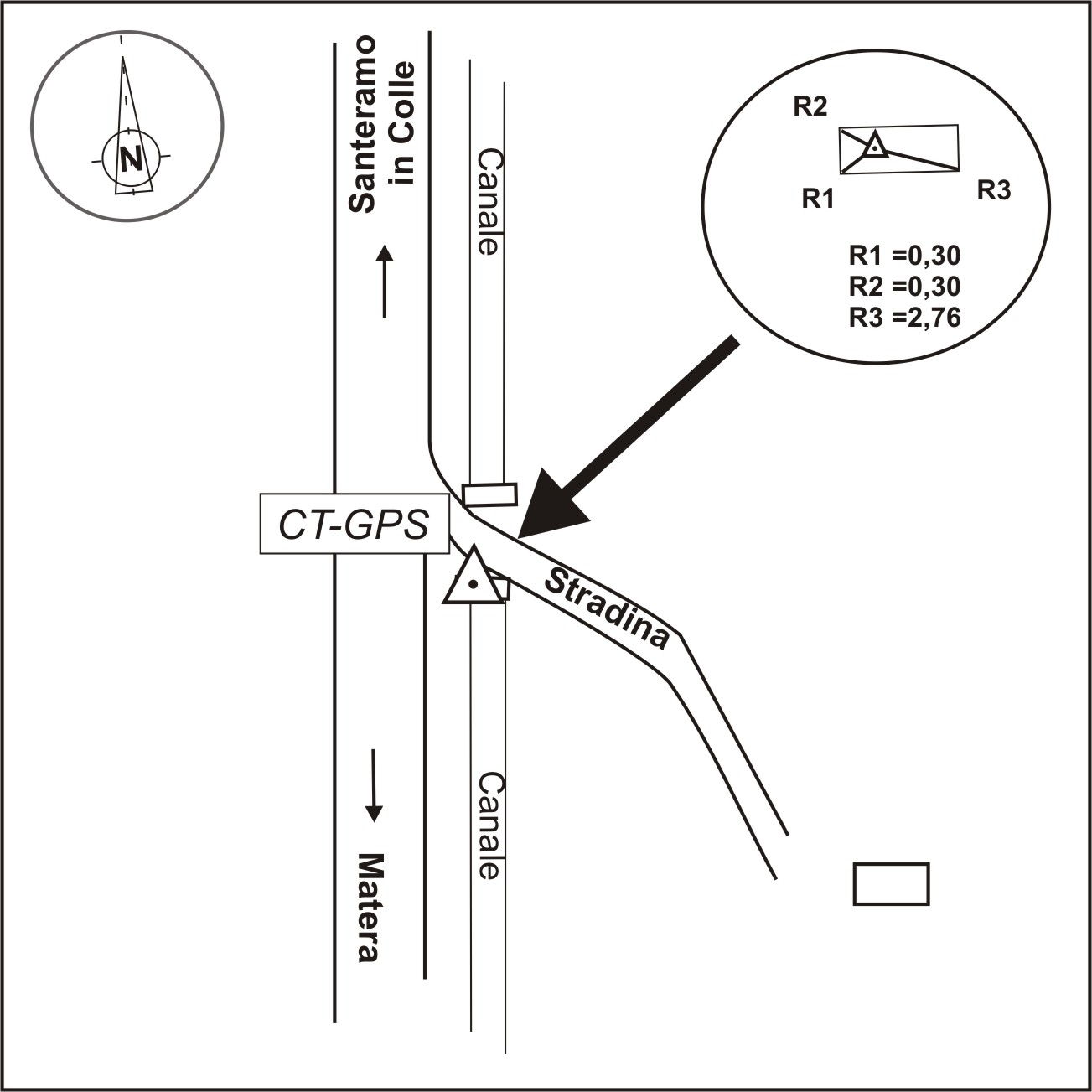 N

Santeramo in Colle

Canale

R2

R1

R3

R1 =0,30
R2 =0,30
R3 =2,76

CT-GPS

Stradina

Canale

Matera