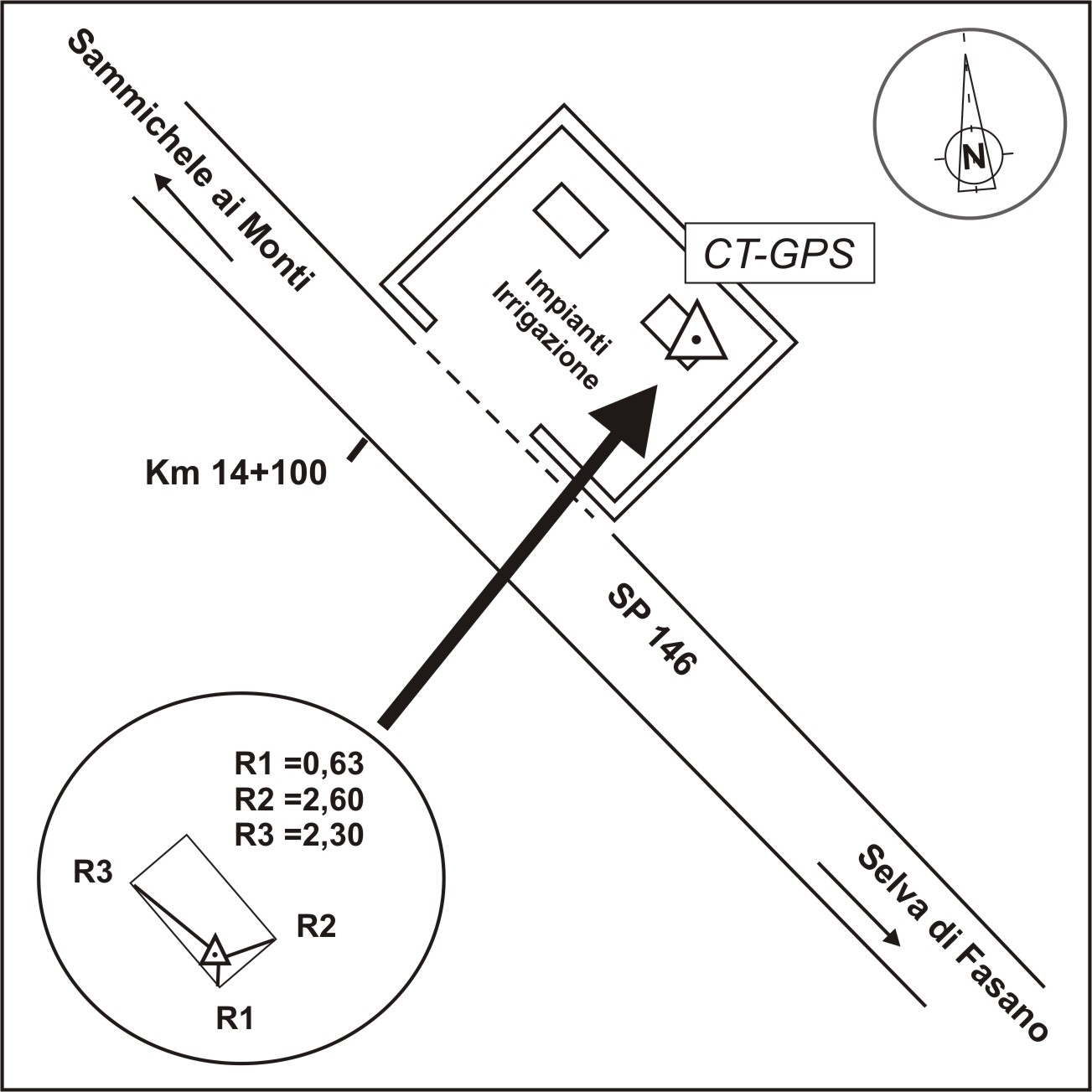 Sammichele ai Monti

N

CT-GPS

Impianti Irrigazione

Km 14+100

SP 146

R1 =0,63
R2 =2,60
R3 =2,30

R3

R2

R1

Selva di Fasano