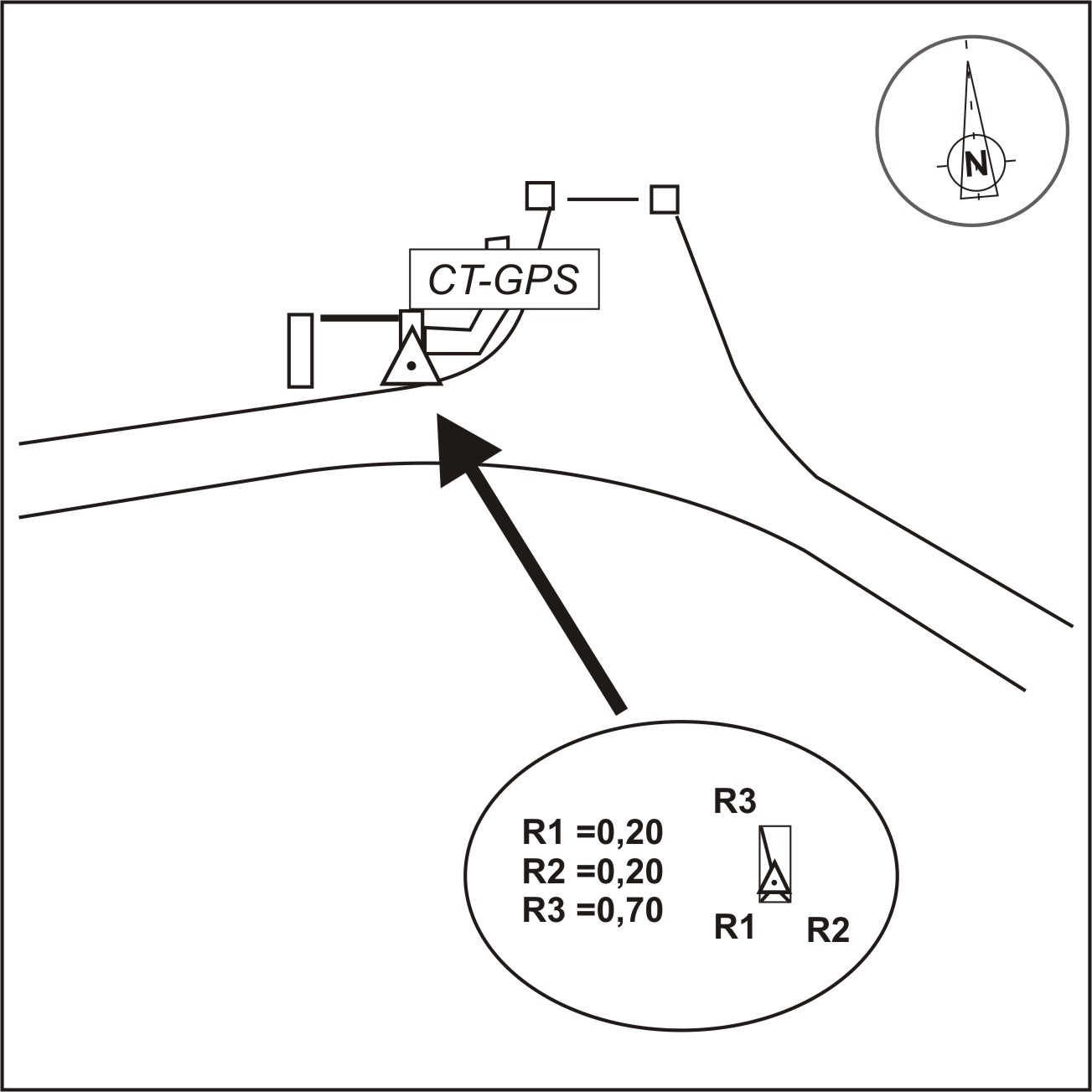 N

CT-GPS

R1 =0,20
R2 =0,20
R3 =0,70

R3

R1 R2