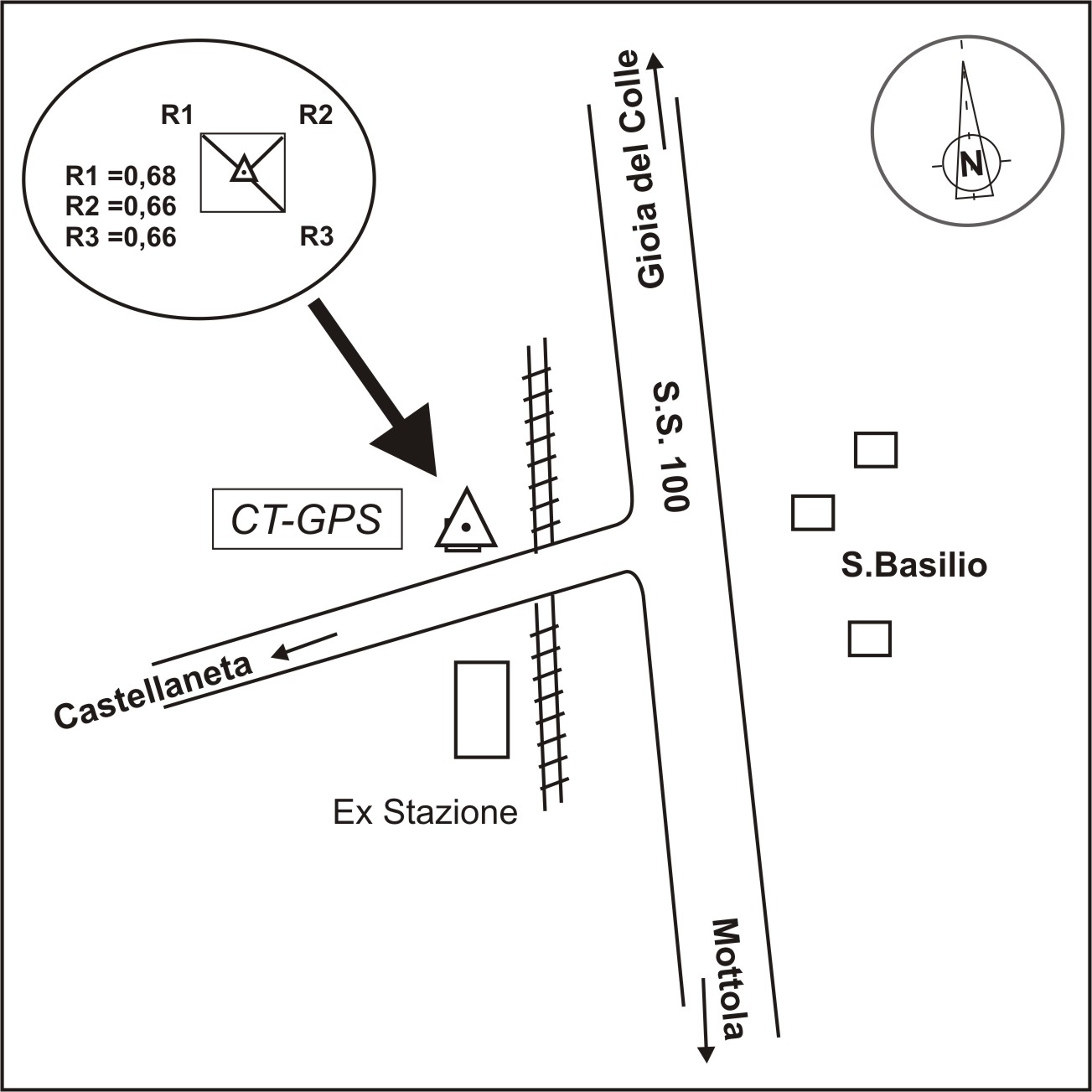 R1
R2
R1 =0,68
R2 =0,66
R3 =0,66
R3

Gioia del Colle

N

S.S. 100

CT-GPS

S.Basilio

Castellaneta

Ex Stazione

Mottola