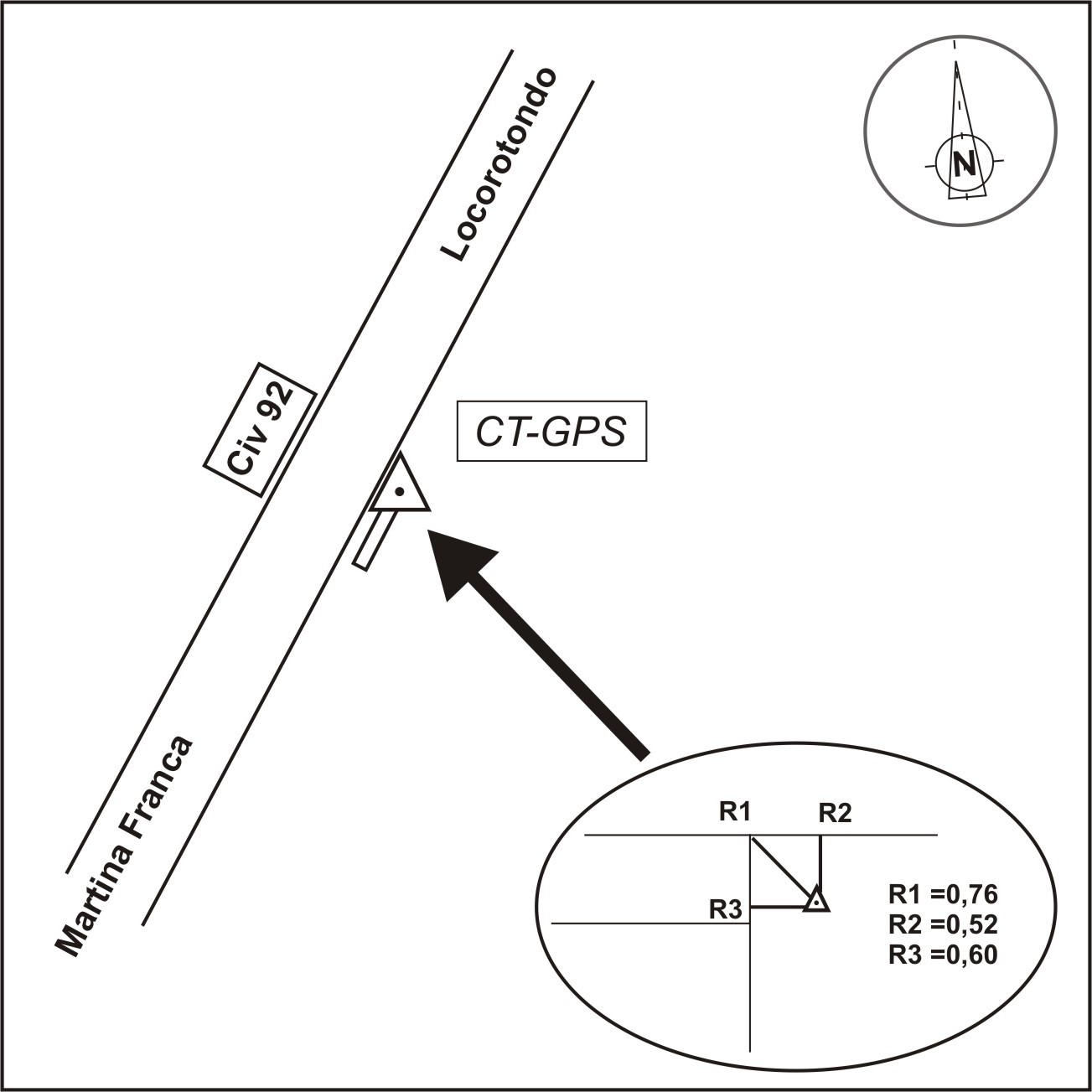 N

Locorotondo

Civ 92

CT-GPS

Martina Franca

R1

R2

R3

R1 =0,76
R2 =0,52
R3 =0,60