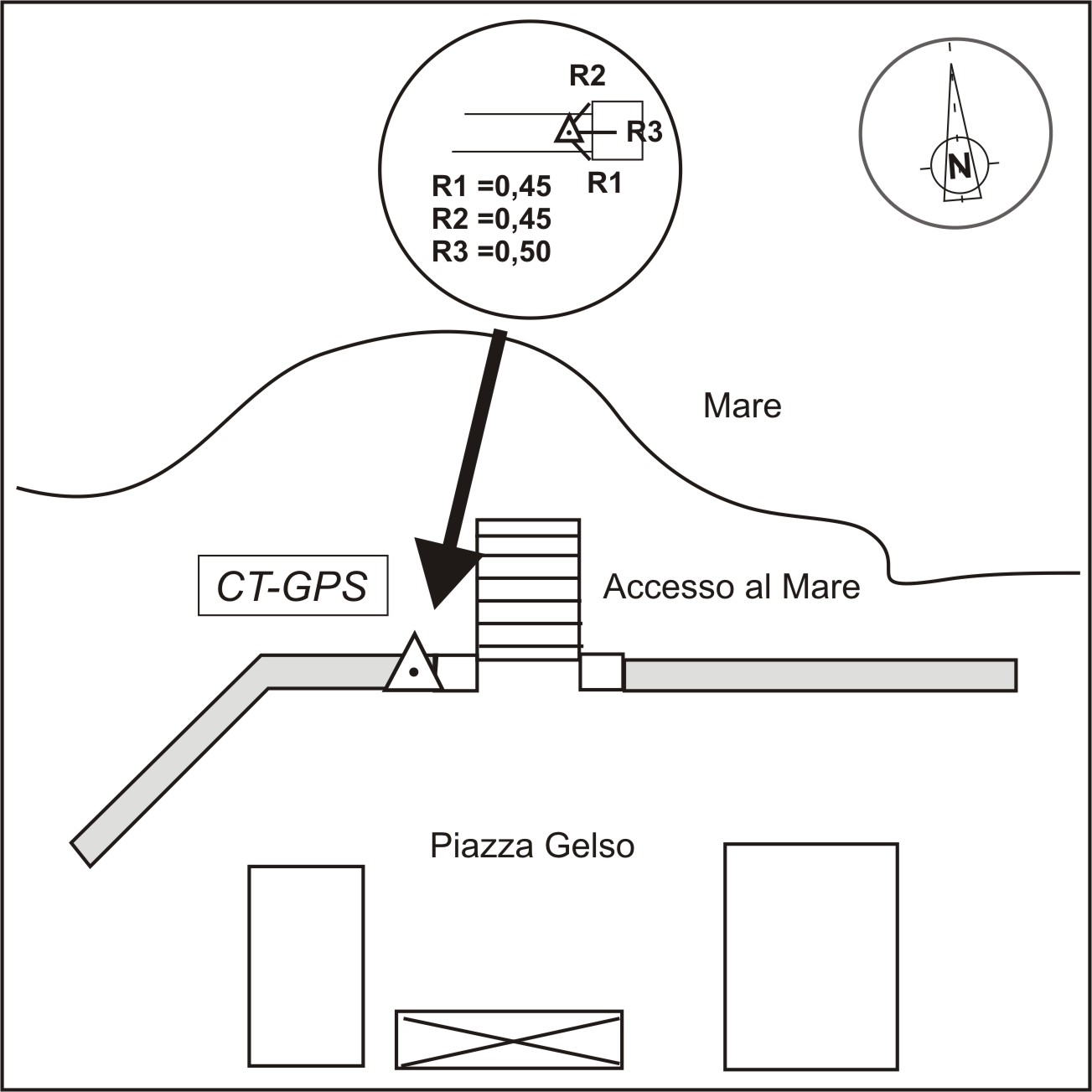 R2
R3
R1
R1 =0,45
R2 =0,45
R3 =0,50

N

Mare

CT-GPS

Accesso al Mare

Piazza Gelso