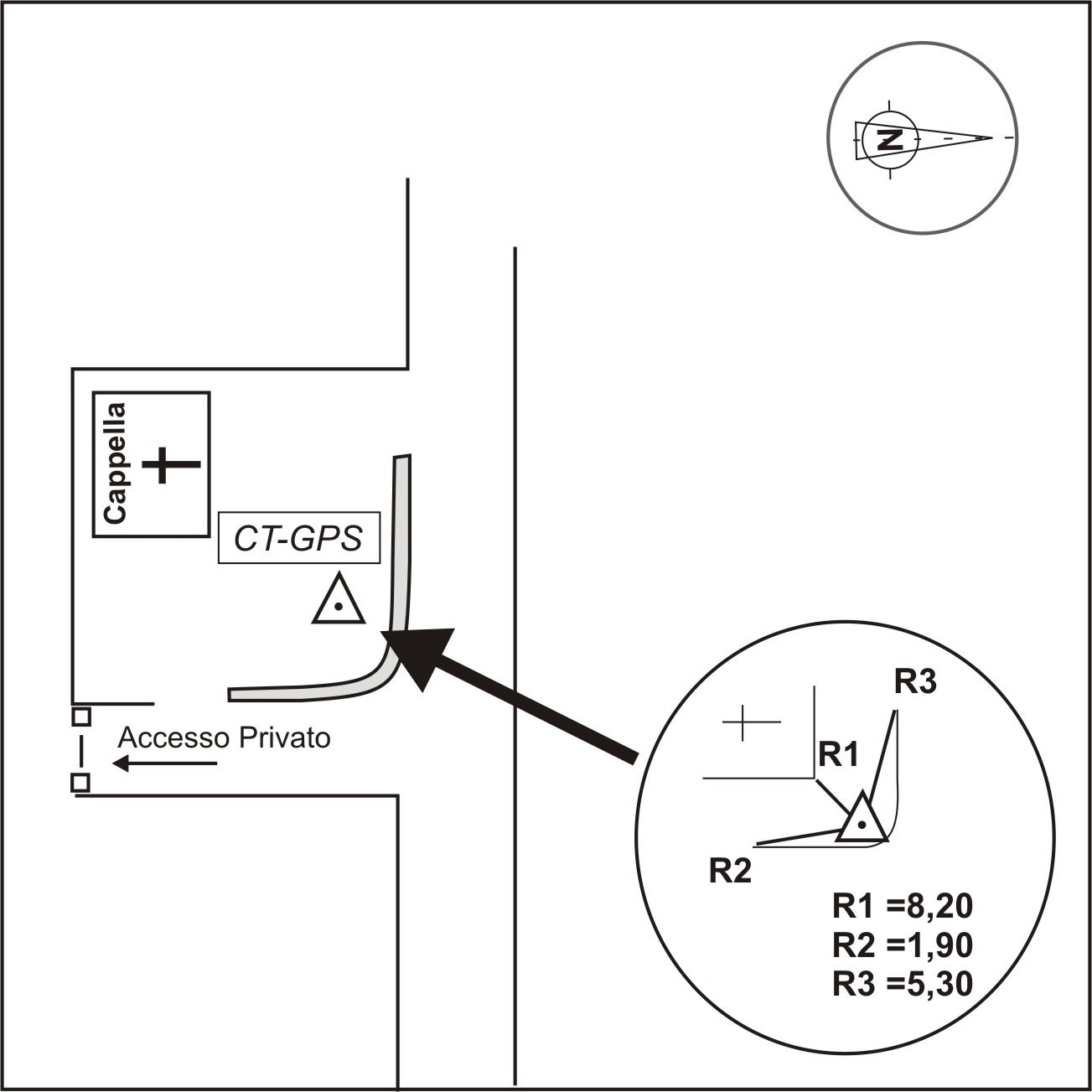 N

Cappella

CT-GPS

Accesso Privato

R3

R1

R2

R1 =8,20
R2 =1,90
R3 =5,30