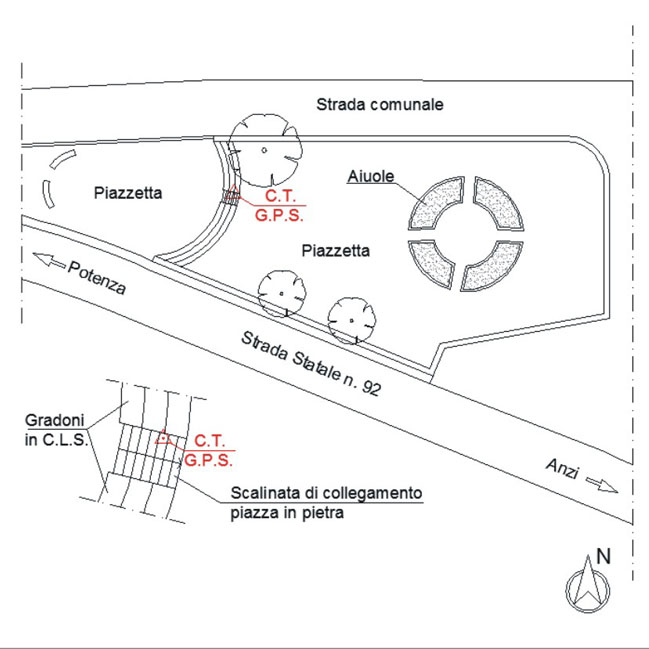 Strada comunale

Piazzetta

C.T.
G.P.S.

Aiuole

Piazzetta

Potenza

Strada Statale n. 92

Gradoni
in C.L.S.

C.T.
G.P.S.

Scalinata di collegamento
piazza in pietra

Anzi

N