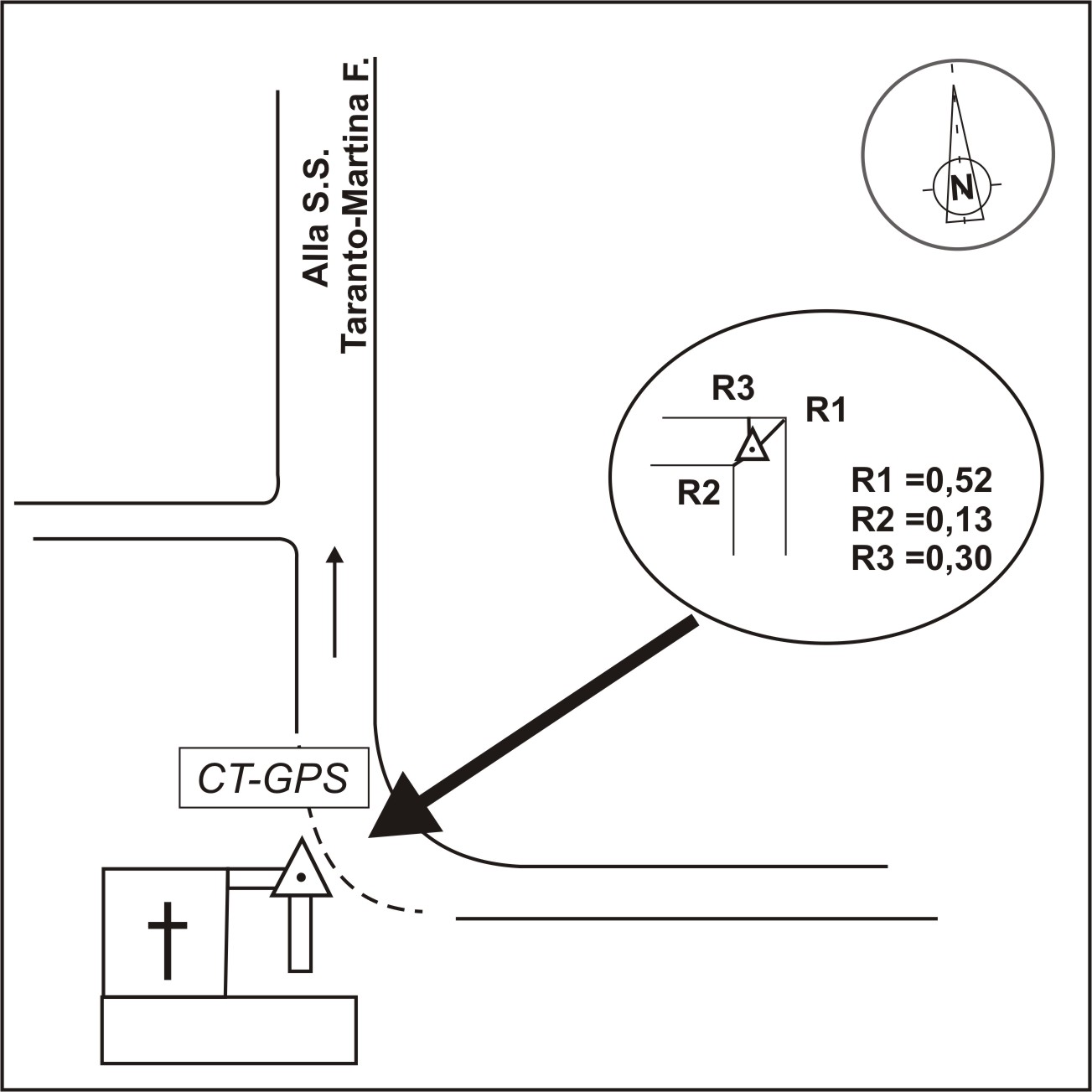 Alla S.S.
Taranto-Martina F.

N

R3
R1
R2

R1 =0,52
R2 =0,13
R3 =0,30

CT-GPS