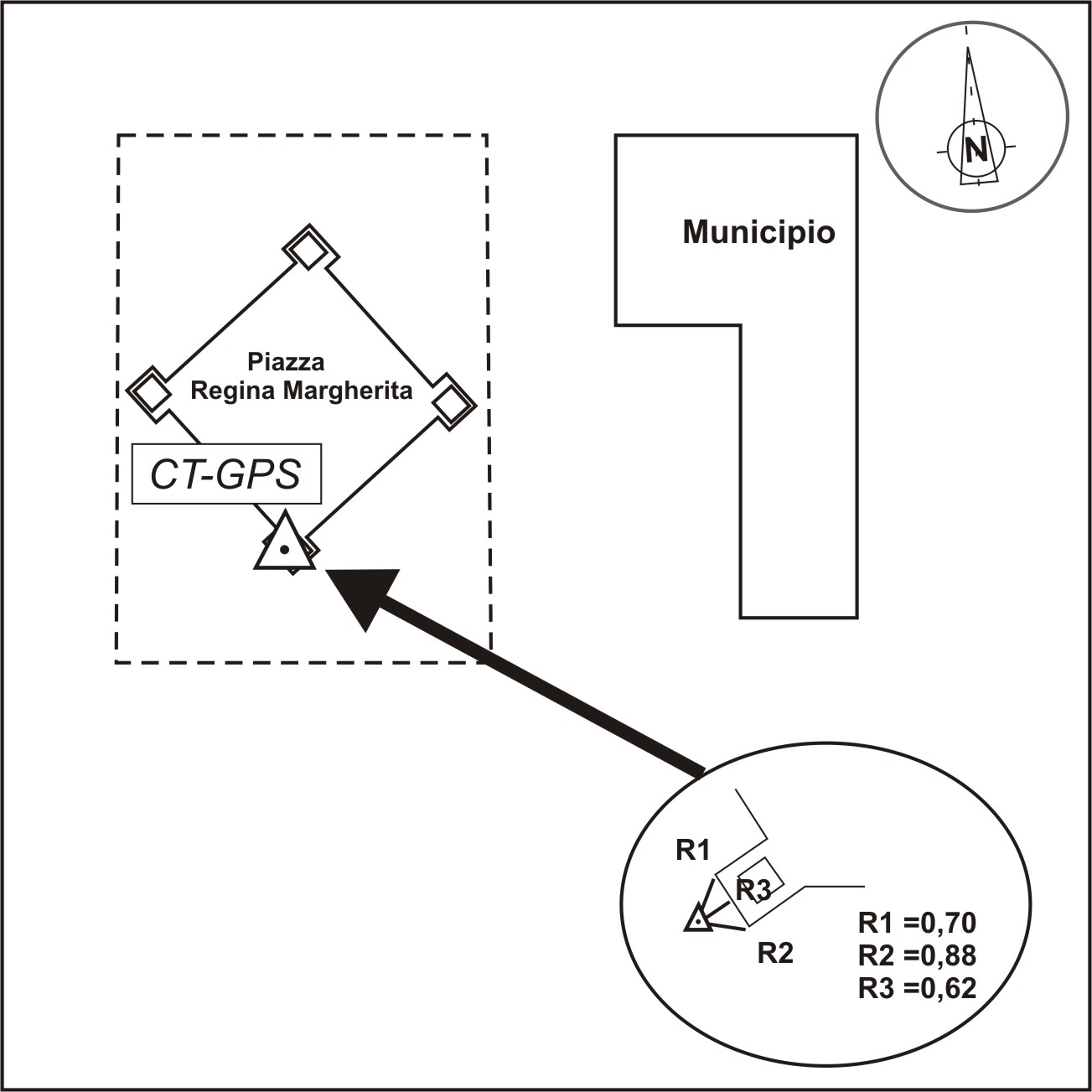 N

Municipio

Piazza
Regina Margherita

CT-GPS

R1
R3
R2

R1 =0,70
R2 =0,88
R3 =0,62