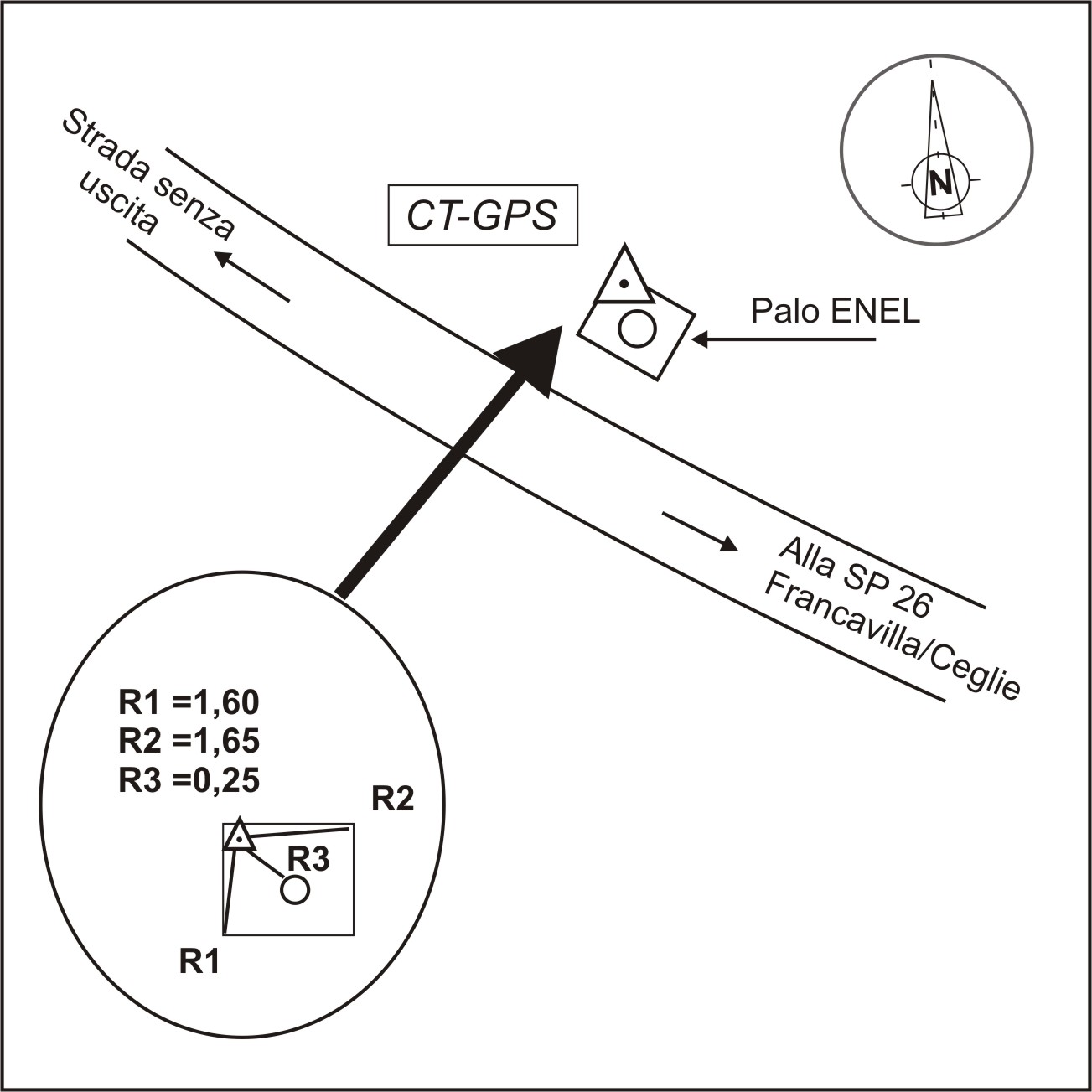 Strada senza uscita

CT-GPS

N

Palo ENEL

Alla SP 26 Francavilla/Ceglie

R1 =1,60
R2 =1,65
R3 =0,25

R2

R3

R1