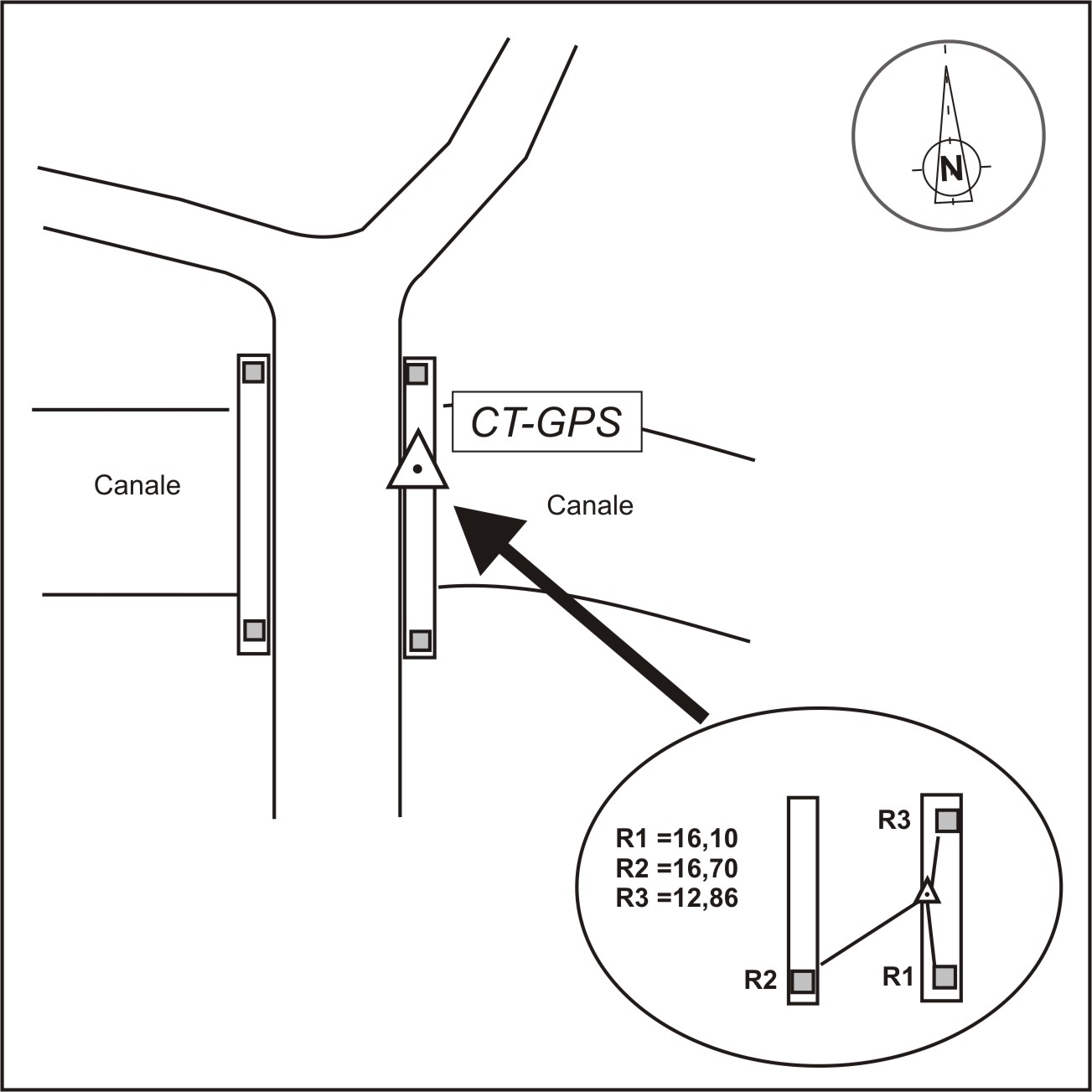 N

CT-GPS

Canale

Canale

R1 =16,10
R2 =16,70
R3 =12,86

R3

R2

R1