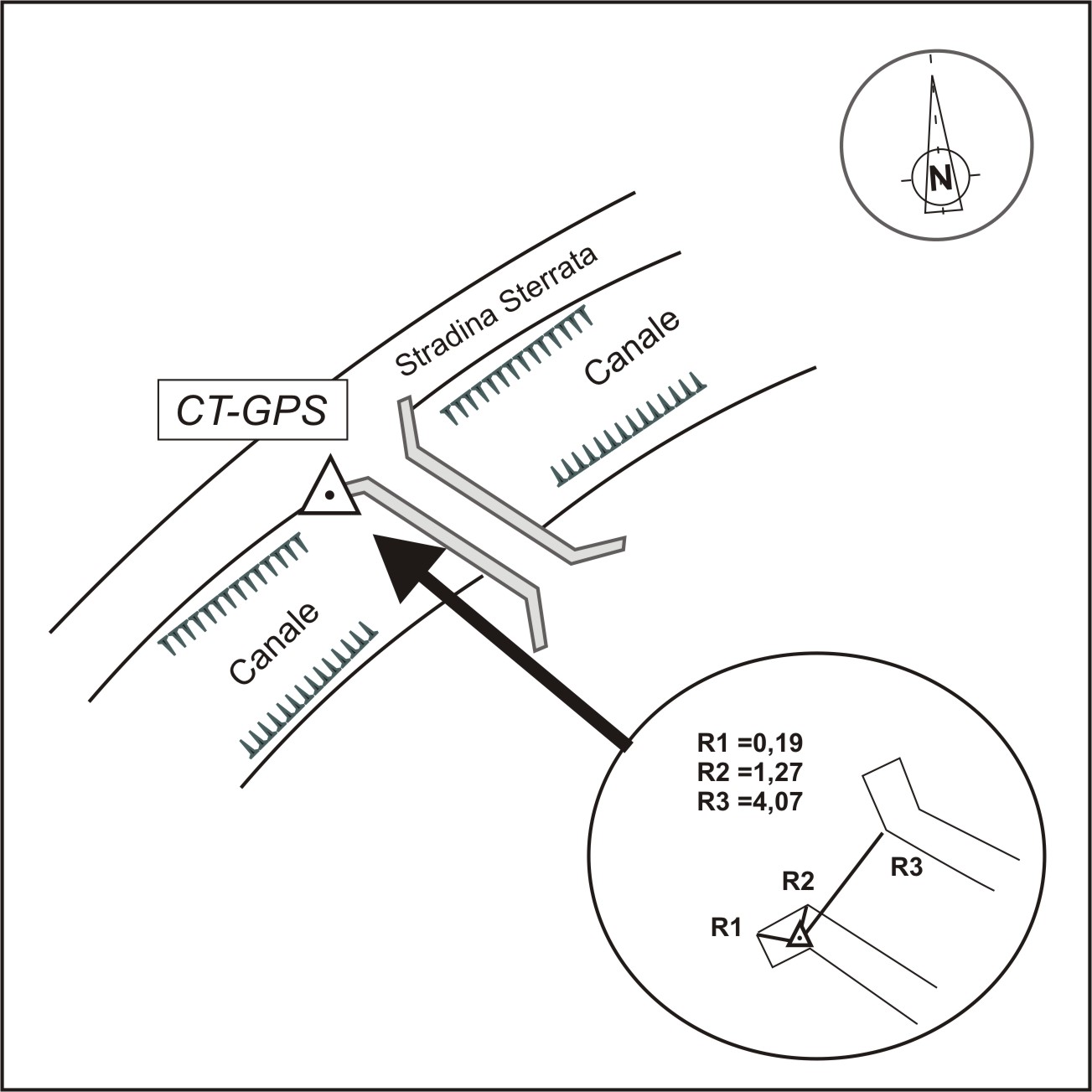 N

Stradina Sterrata

Canale

CT-GPS

Canale

R1 =0,19
R2 =1,27
R3 =4,07

R3

R2

R1