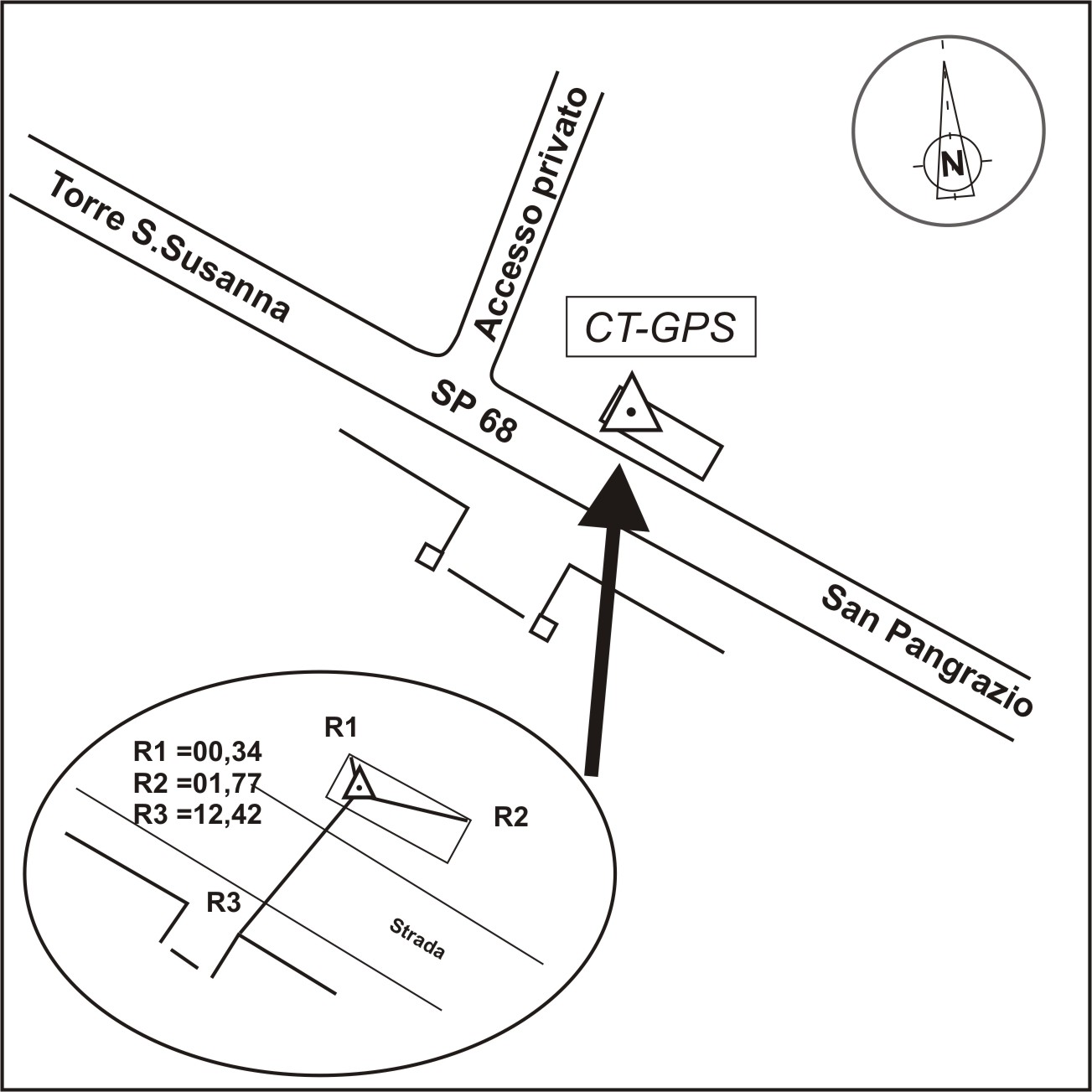 N

Torre S.Susanna

Accesso privato

CT-GPS

SP 68

San Pangrazio

R1 =00,34
R2 =01,77
R3 =12,42

R1

R2

R3

Strada