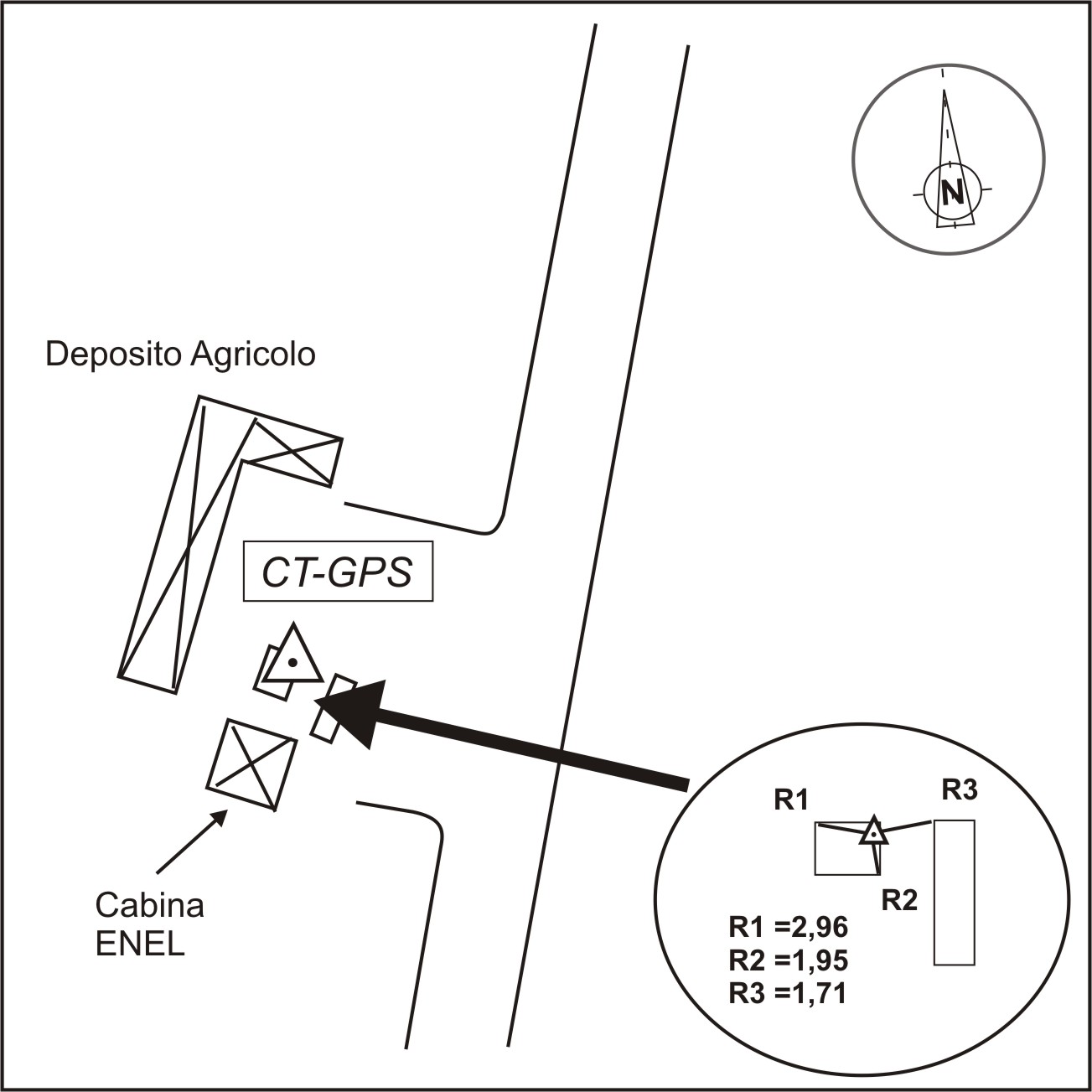 N

Deposito Agricolo

CT-GPS

Cabina ENEL

R1

R3

R2

R1 =2,96
R2 =1,95
R3 =1,71