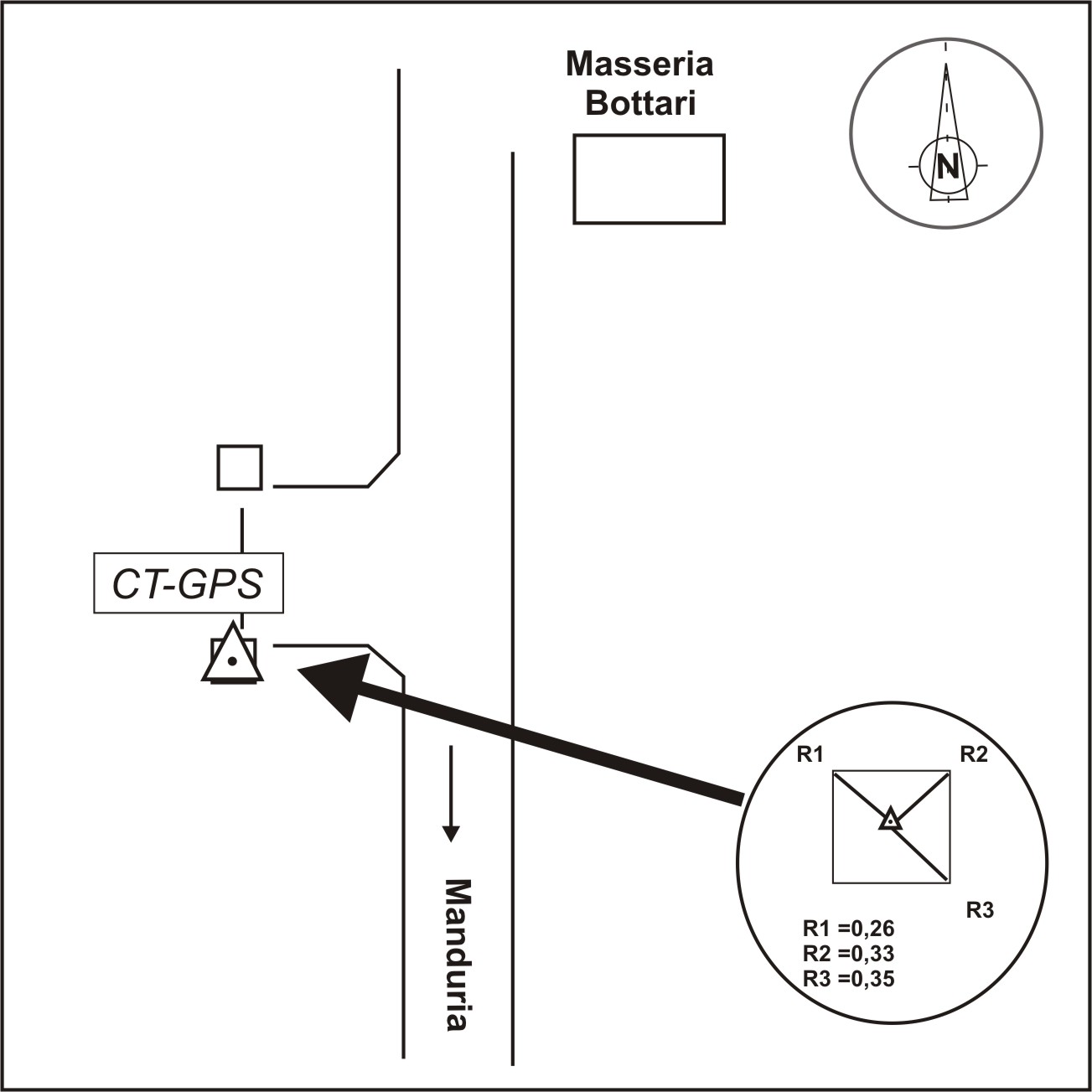 Masseria Bottari

N

CT-GPS

Manduria

R1

R2

R3

R1 =0,26
R2 =0,33
R3 =0,35