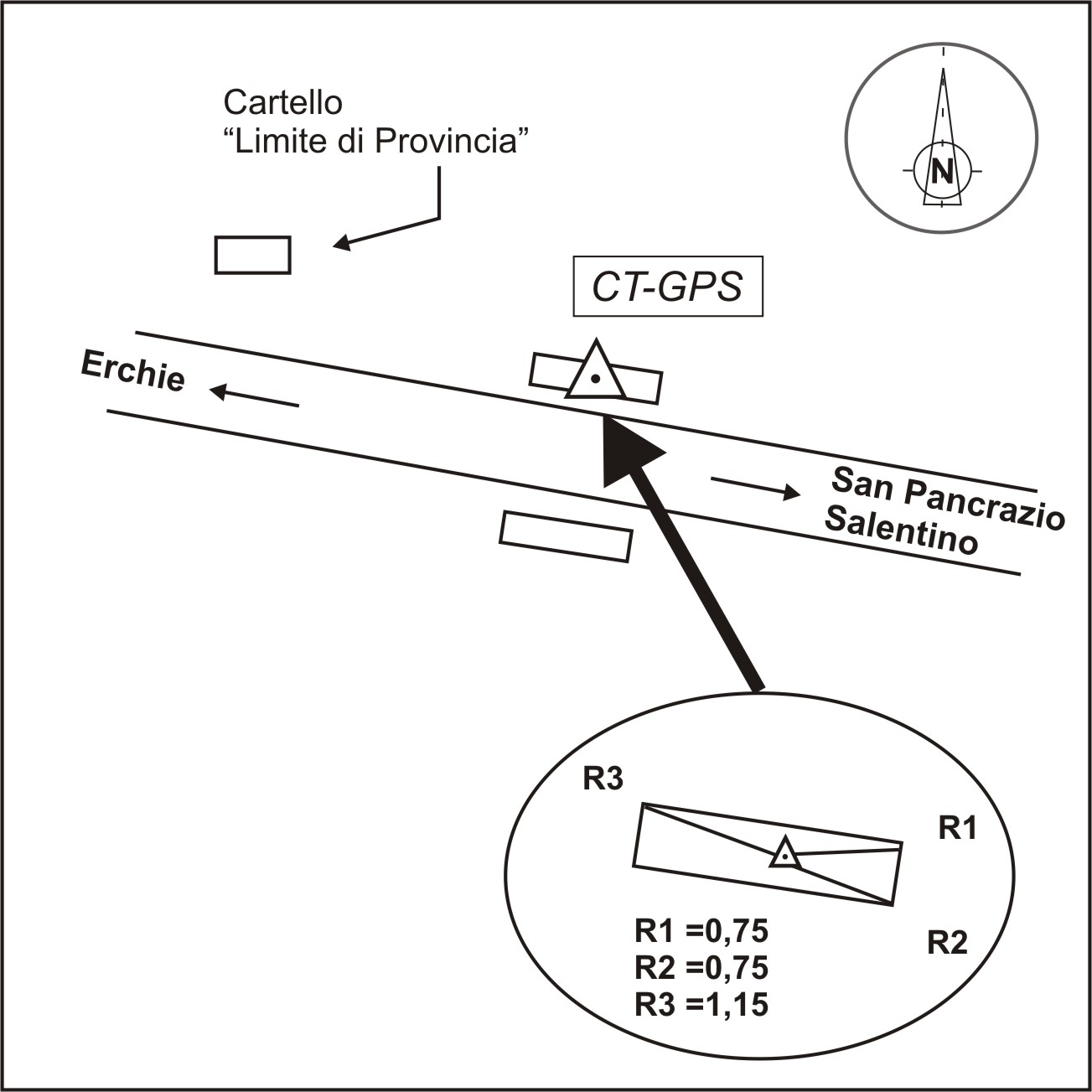 Cartello
“Limite di Provincia”

N

CT-GPS

Erchie

San Pancrazio
Salentino

R3

R1

R2

R1 =0,75
R2 =0,75
R3 =1,15