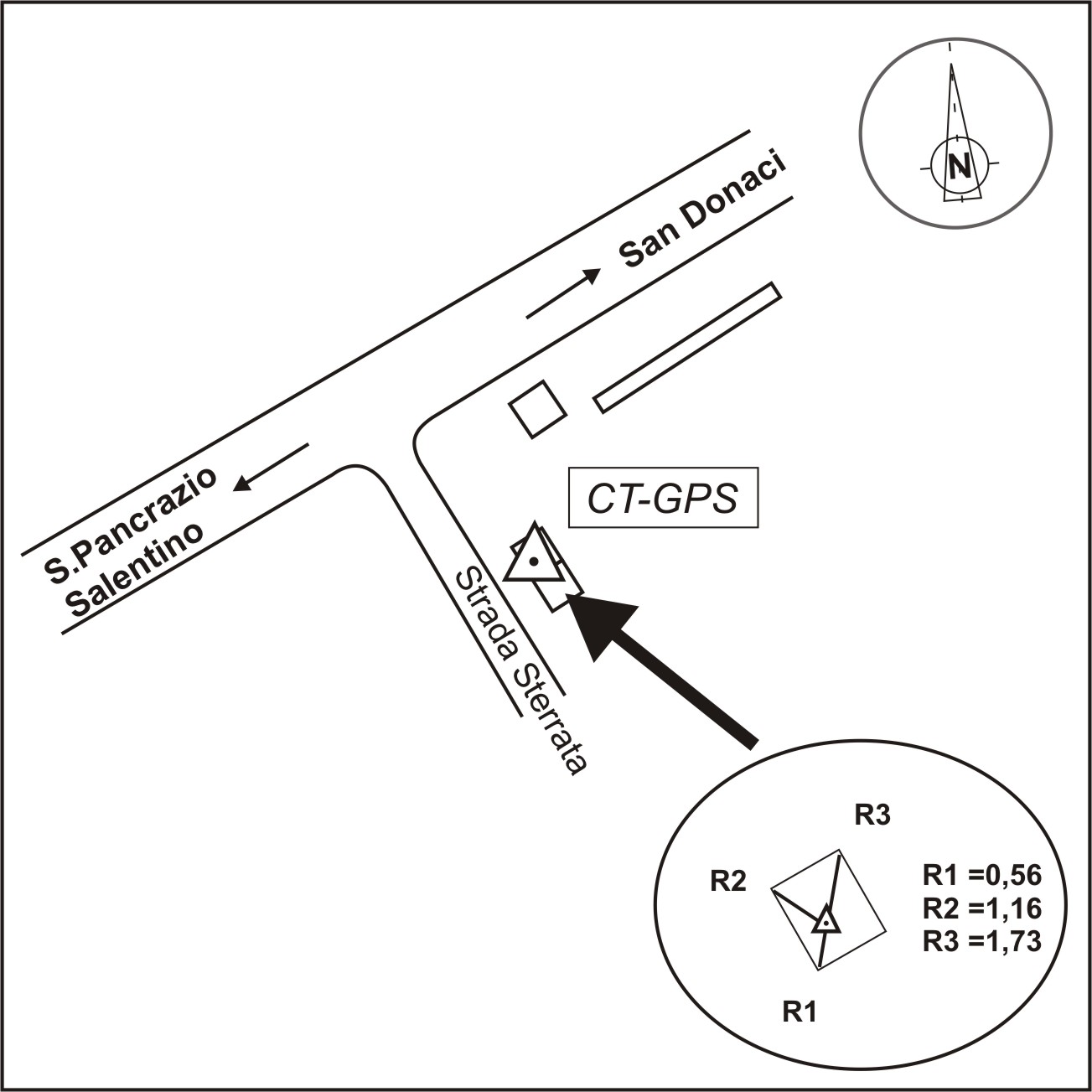 N

San Donaci

S.Pancrazio
Salentino

CT-GPS

Strada Sterrata

R3
R2
R1

R1 =0,56
R2 =1,16
R3 =1,73