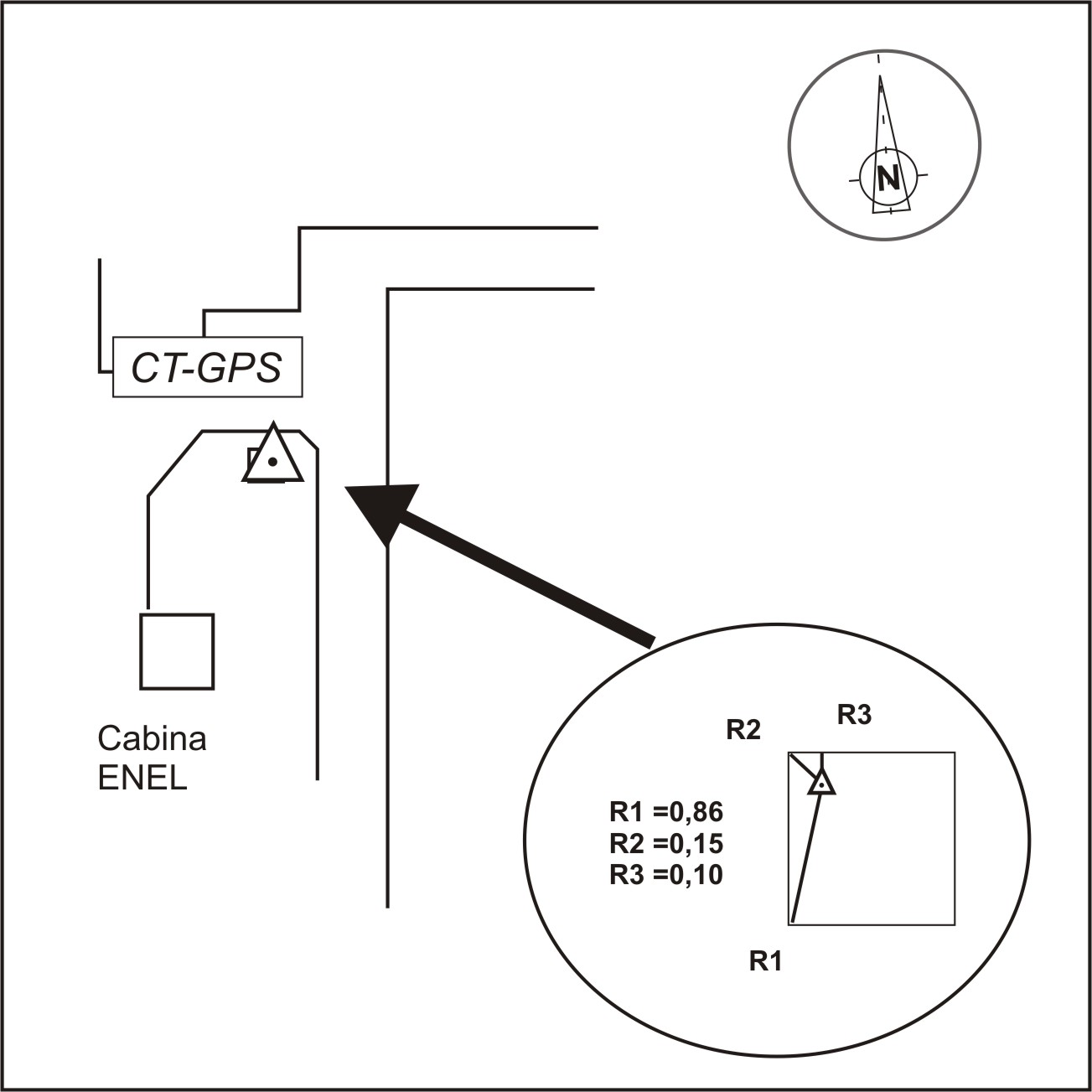 N

CT-GPS

Cabina
ENEL

R2
R3
R1 =0,86
R2 =0,15
R3 =0,10
R1