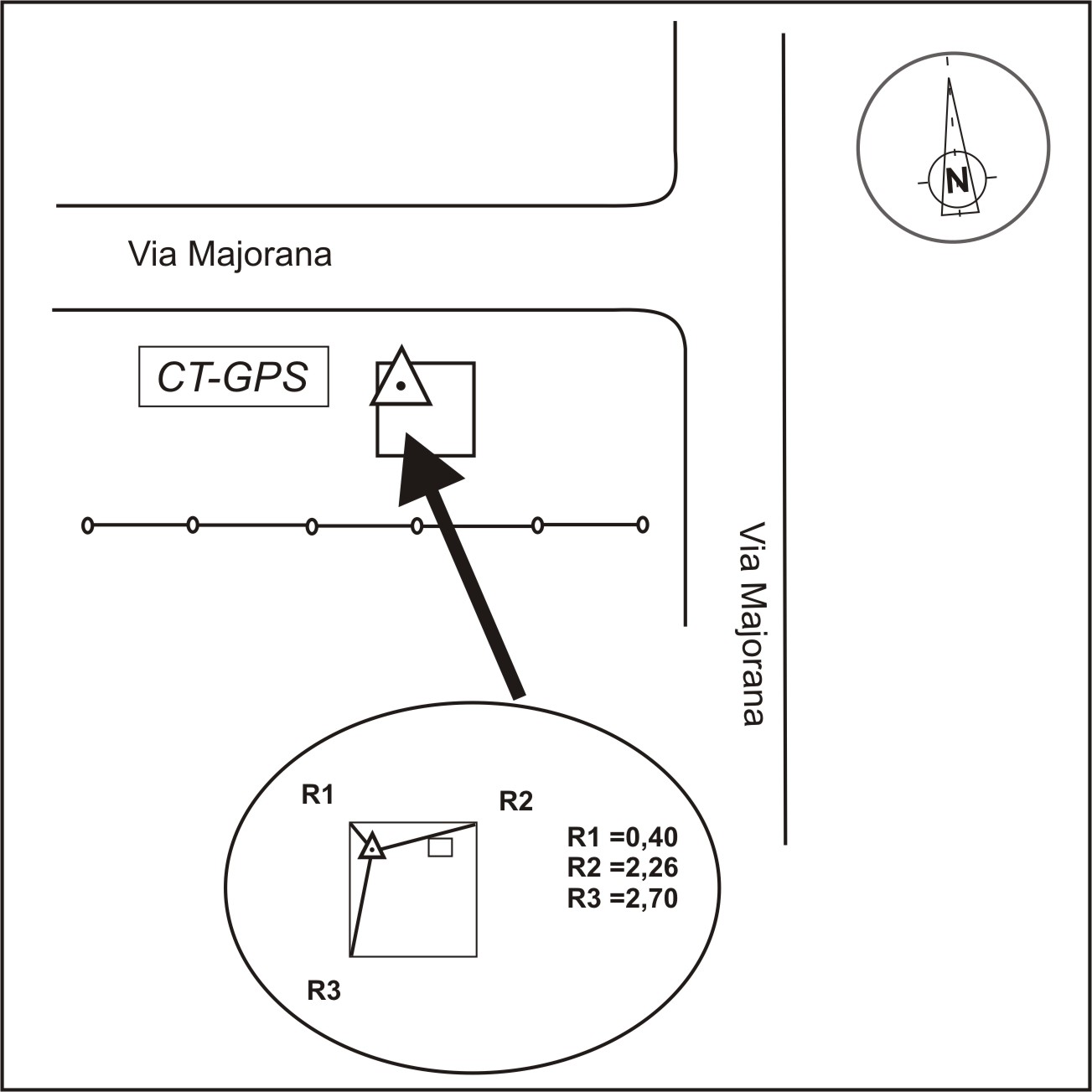 N

Via Majorana

CT-GPS

Via Majorana

R1

R2

R1 =0,40
R2 =2,26
R3 =2,70

R3