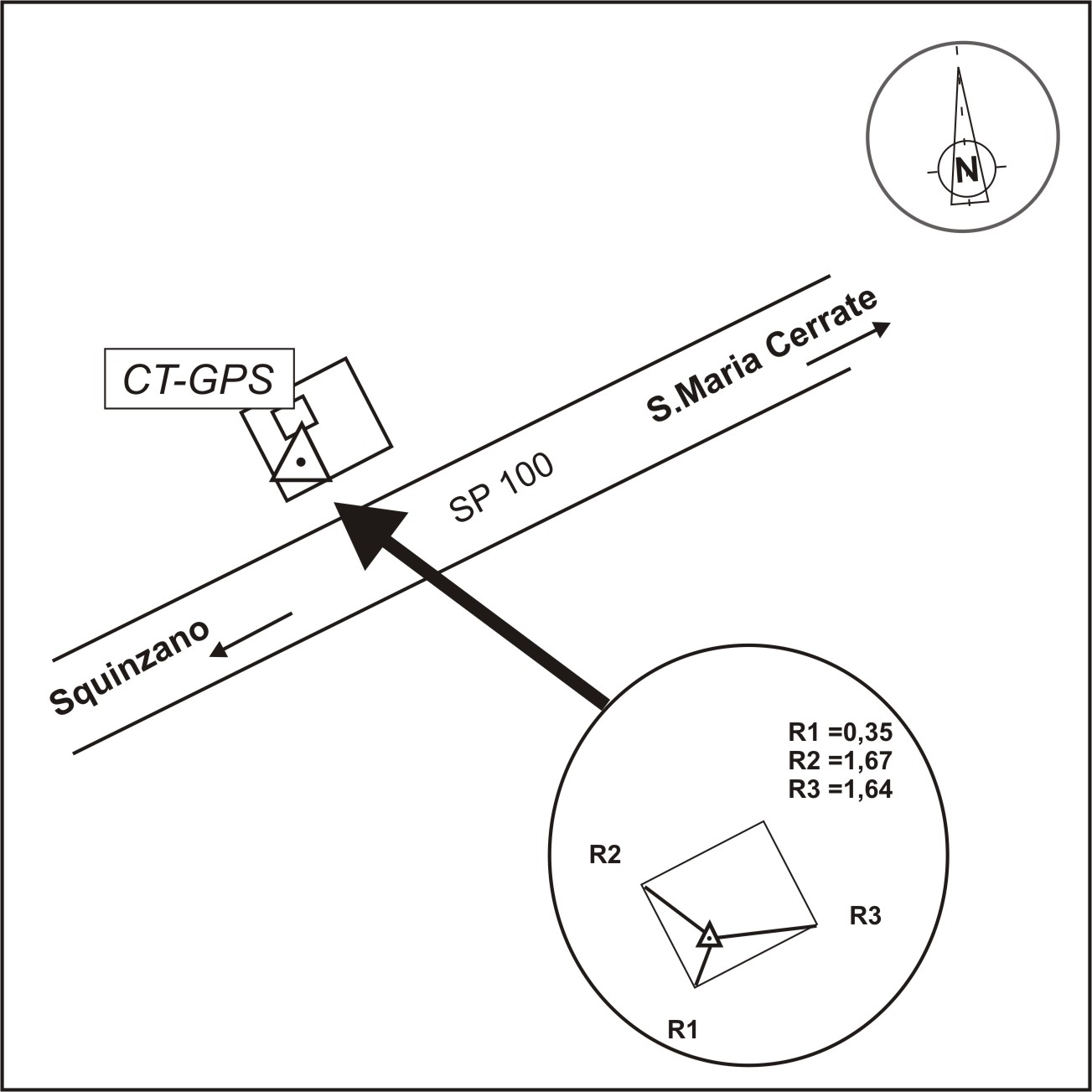 N

CT-GPS

S.Maria Cerrate

SP 100

Squinzano

R1 =0,35
R2 =1,67
R3 =1,64

R2

R3

R1