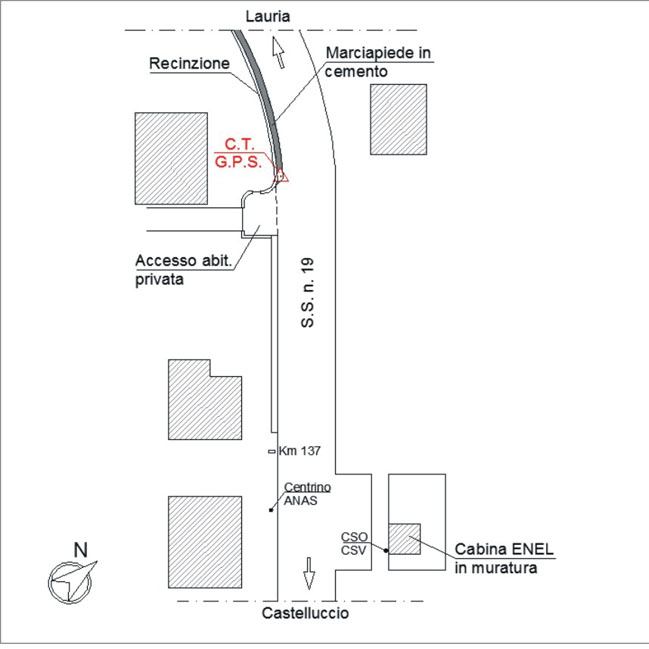 Lauria

Recinzione

Marciapiede in cemento

C.T.
G.P.S.

Accesso abit. privata

S.S. n. 19

Km 137

Centrino
ANAS

CSO
CSV

Cabina ENEL in muratura

N

Castelluccio