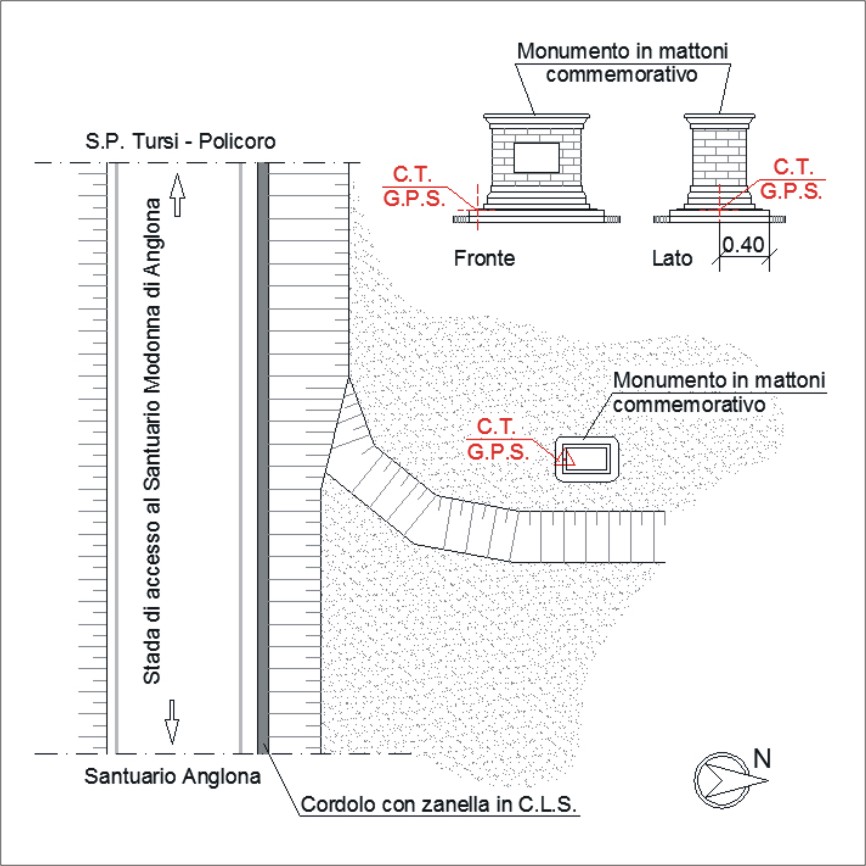 Monumento in mattoni commemorativo

S.P. Tursi - Policoro

C.T.
G.P.S.

C.T.
G.P.S.

Fronte

Lato

0.40

Stada di accesso al Santuario Modonna di Anglona

Monumento in mattoni commemorativo

C.T.
G.P.S.

Santuario Anglona

Cordolo con zanella in C.L.S.

N