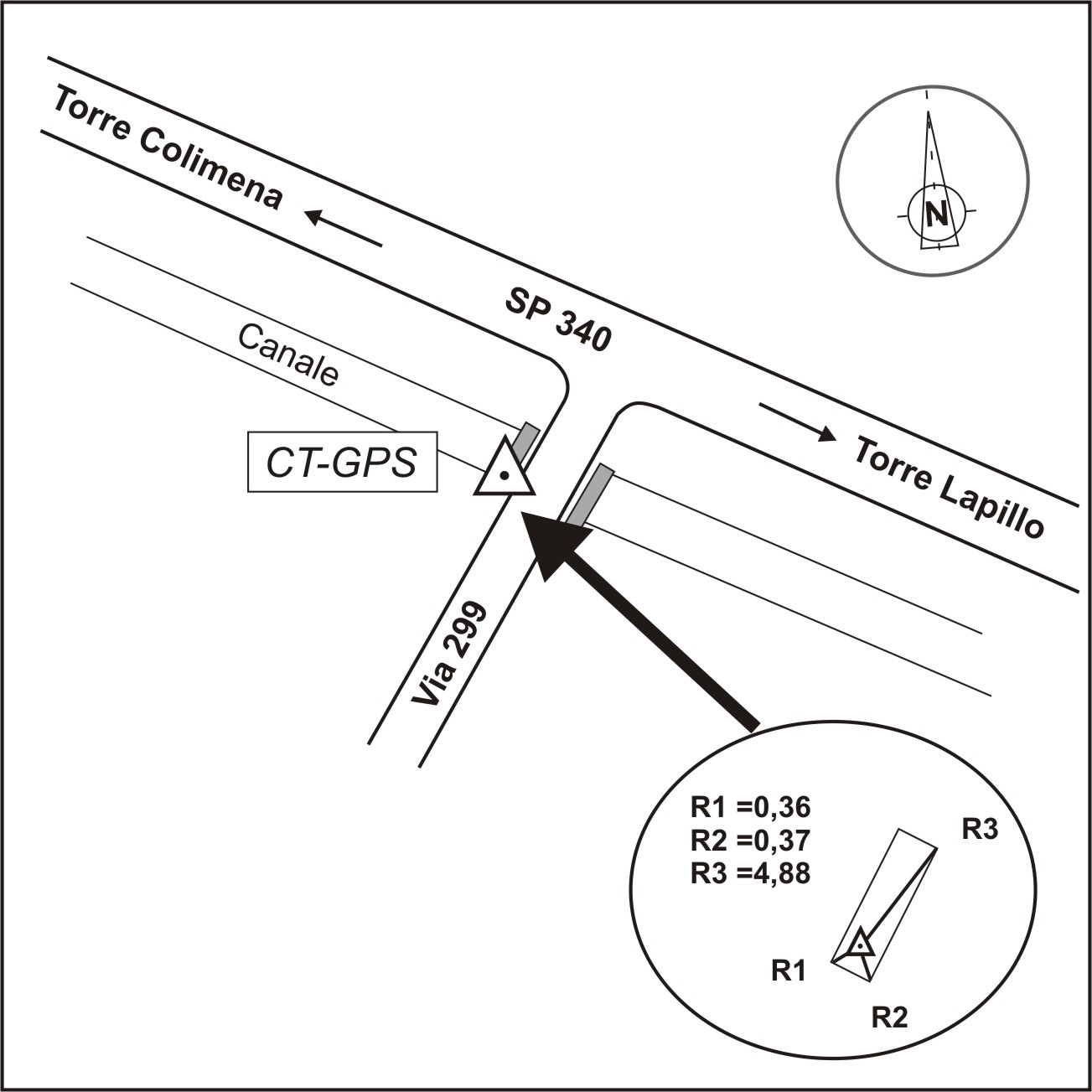 Torre Colimena

N

SP 340

Canale

CT-GPS

Torre Lapillo

Via 299

R1 =0,36
R2 =0,37
R3 =4,88

R3

R1

R2