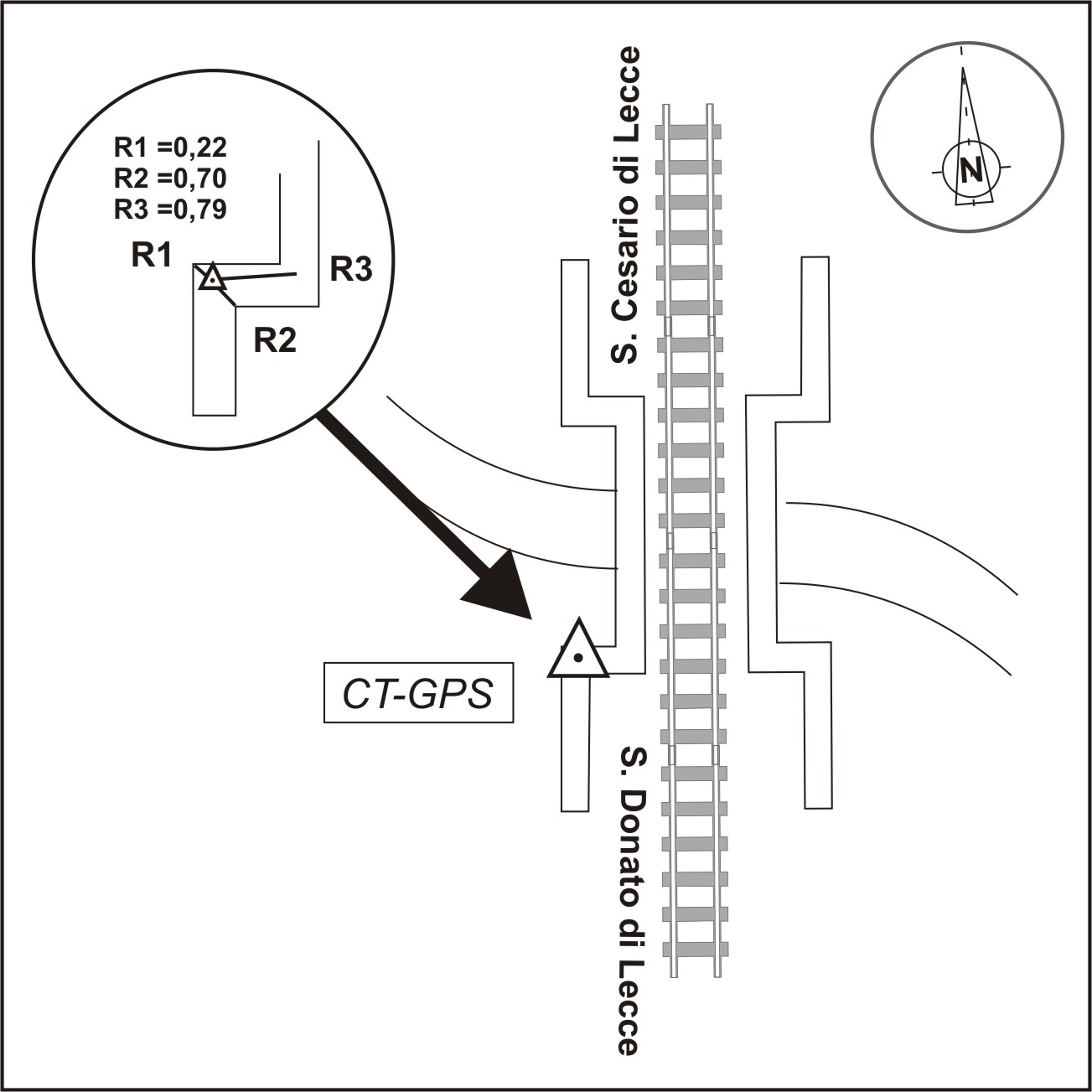 R1 =0,22
R2 =0,70
R3 =0,79

R1

R3

R2

S. Cesario di Lecce

N

CT-GPS

S. Donato di Lecce