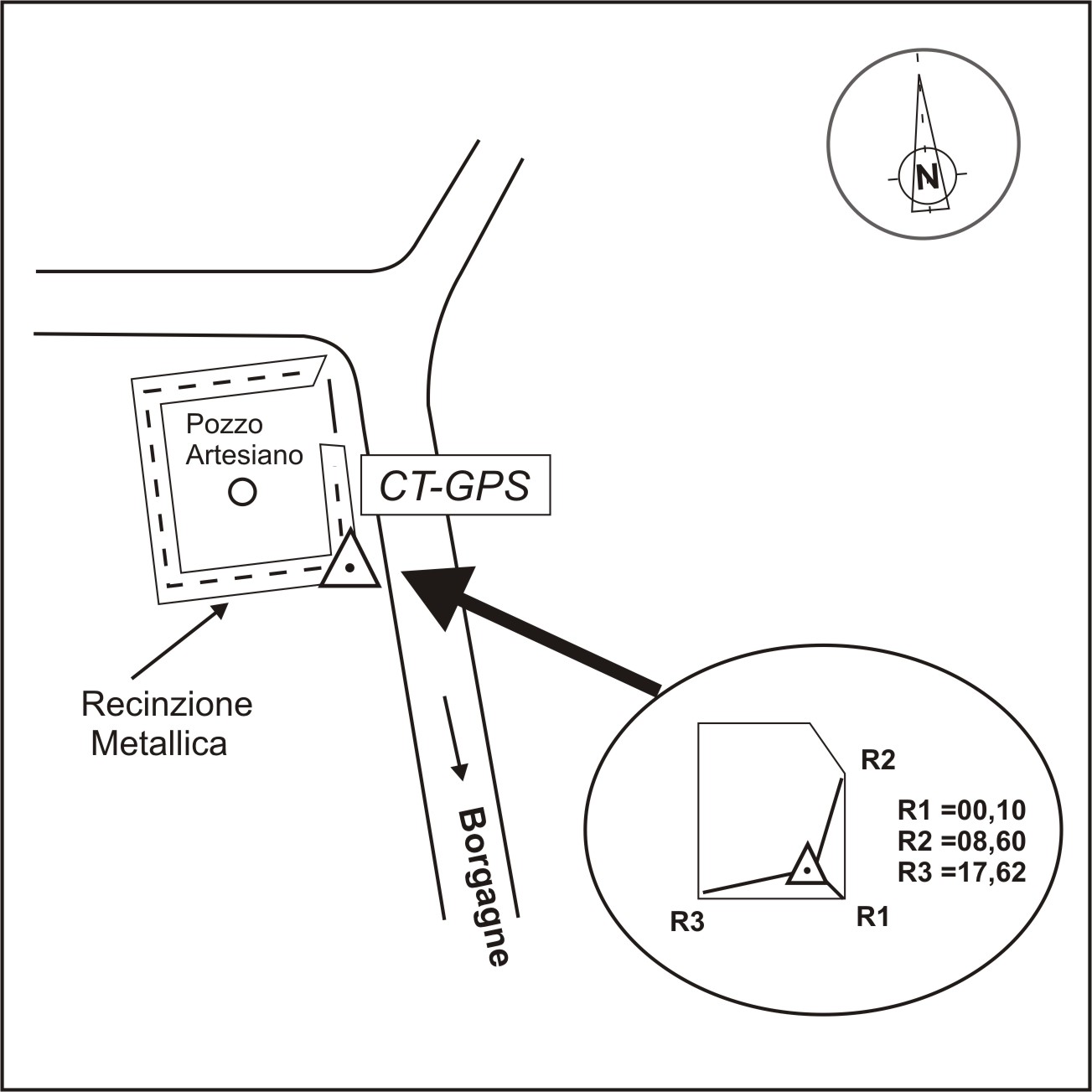 N

Pozzo Artesiano

CT-GPS

Recinzione Metallica

Borgagne

R2

R1 =00,10
R2 =08,60
R3 =17,62

R3

R1