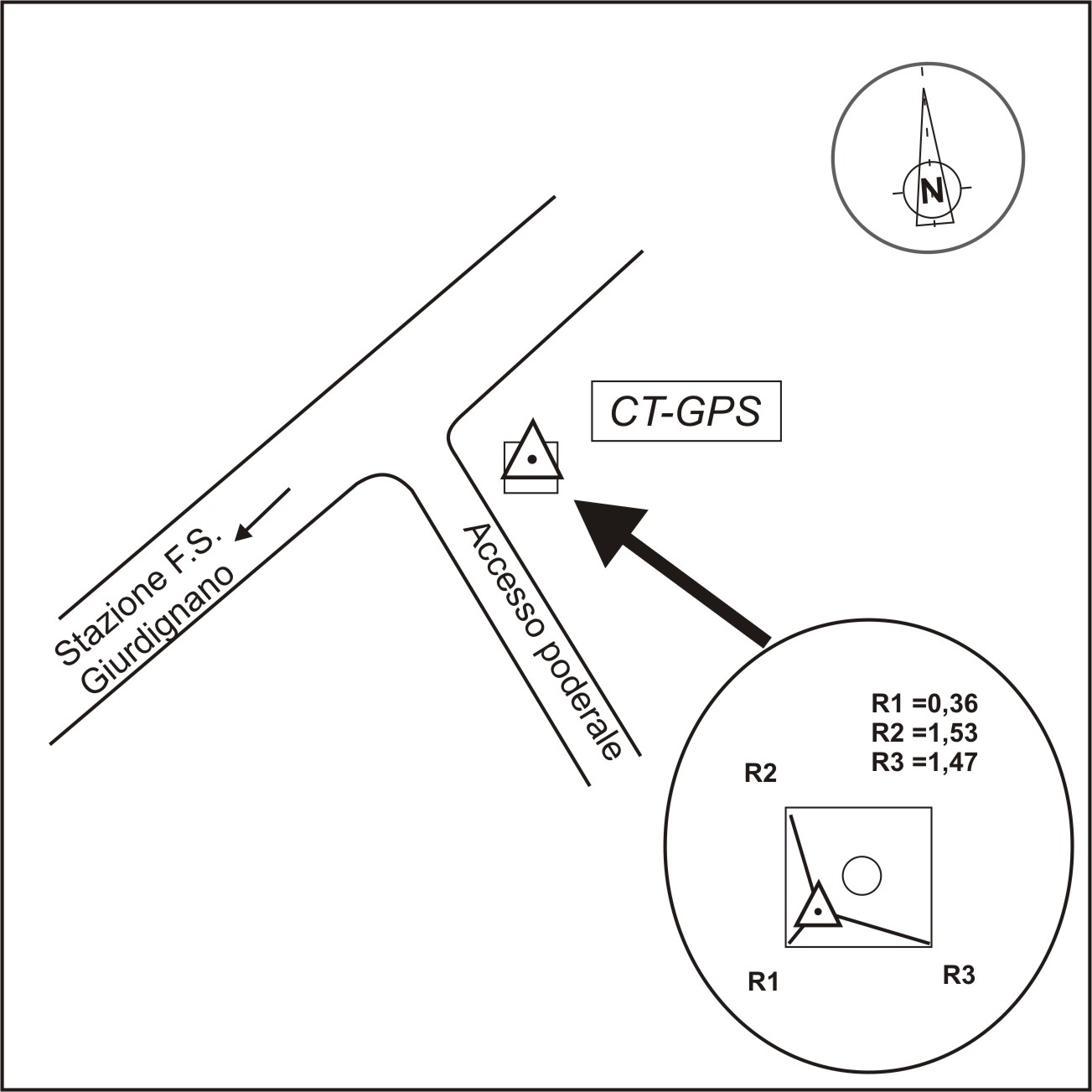 N

CT-GPS

Stazione F.S.
Giurdignano

Accesso poderale

R1 =0,36
R2 =1,53
R3 =1,47

R2

R1

R3