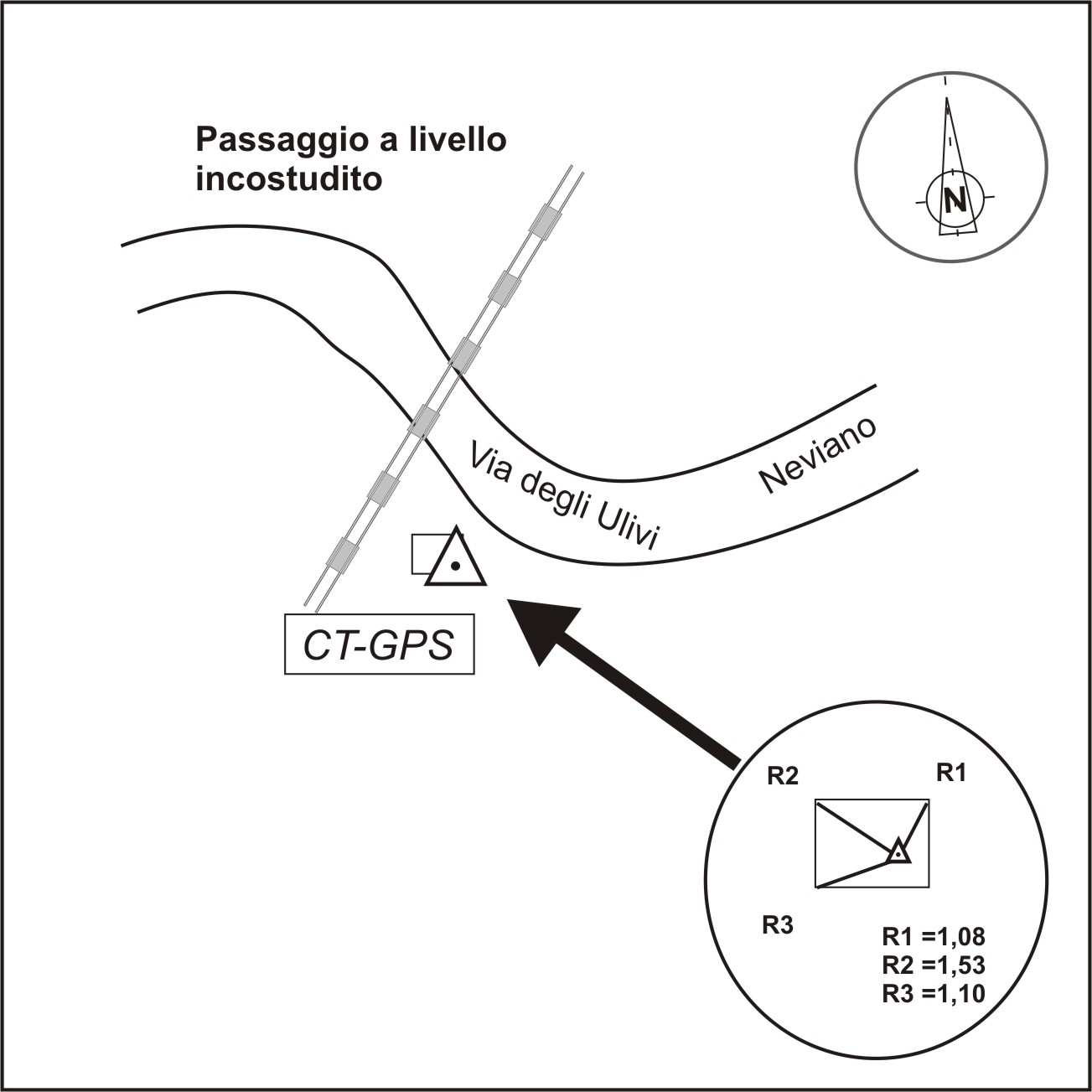 Passaggio a livello incostudito

N

Via degli Ulivi

Neviano

CT-GPS

R2

R1

R3

R1 =1,08
R2 =1,53
R3 =1,10