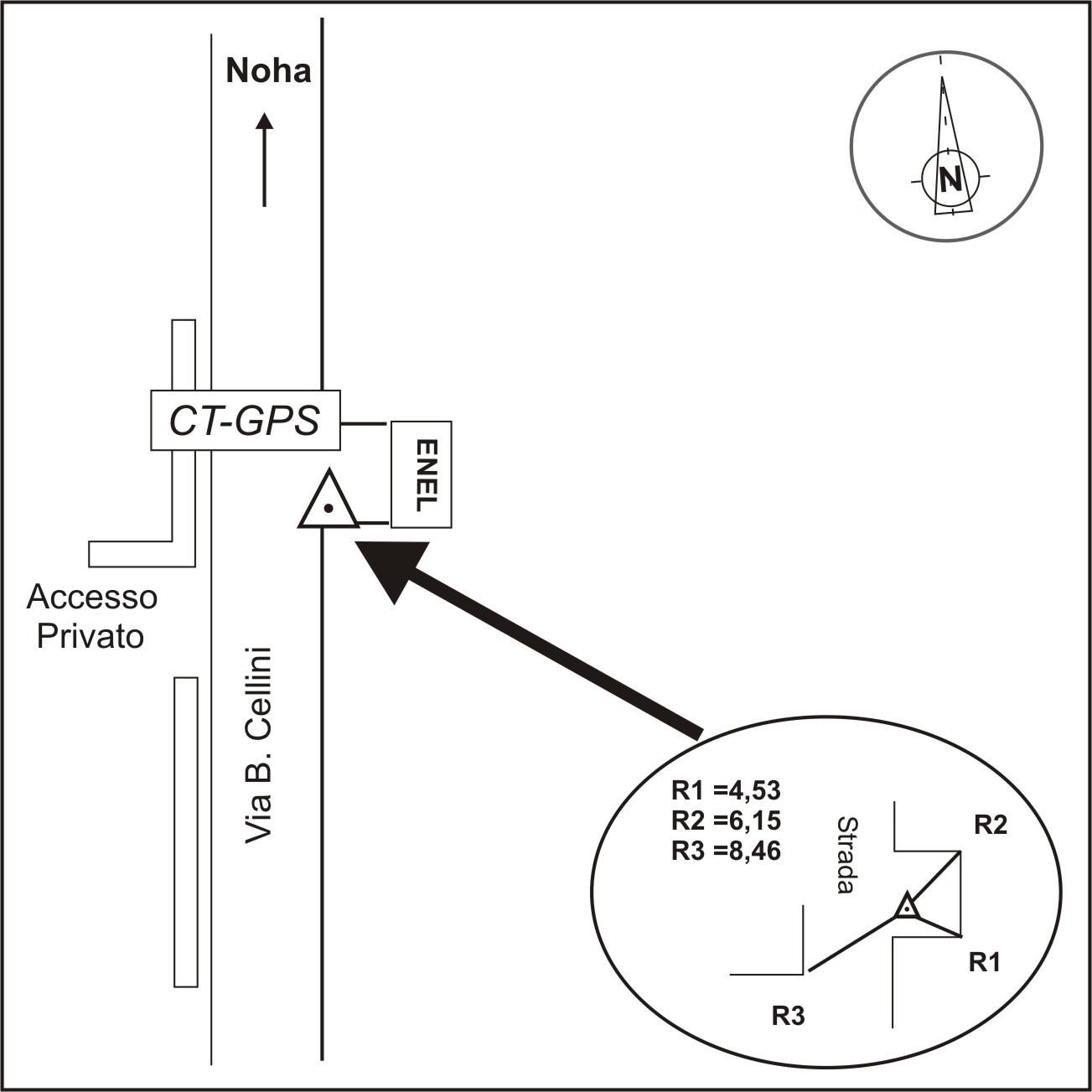 Noha

N

CT-GPS

ENEL

Accesso
Privato

Via B. Cellini

R1 =4,53
R2 =6,15
R3 =8,46

Strada

R2

R1

R3